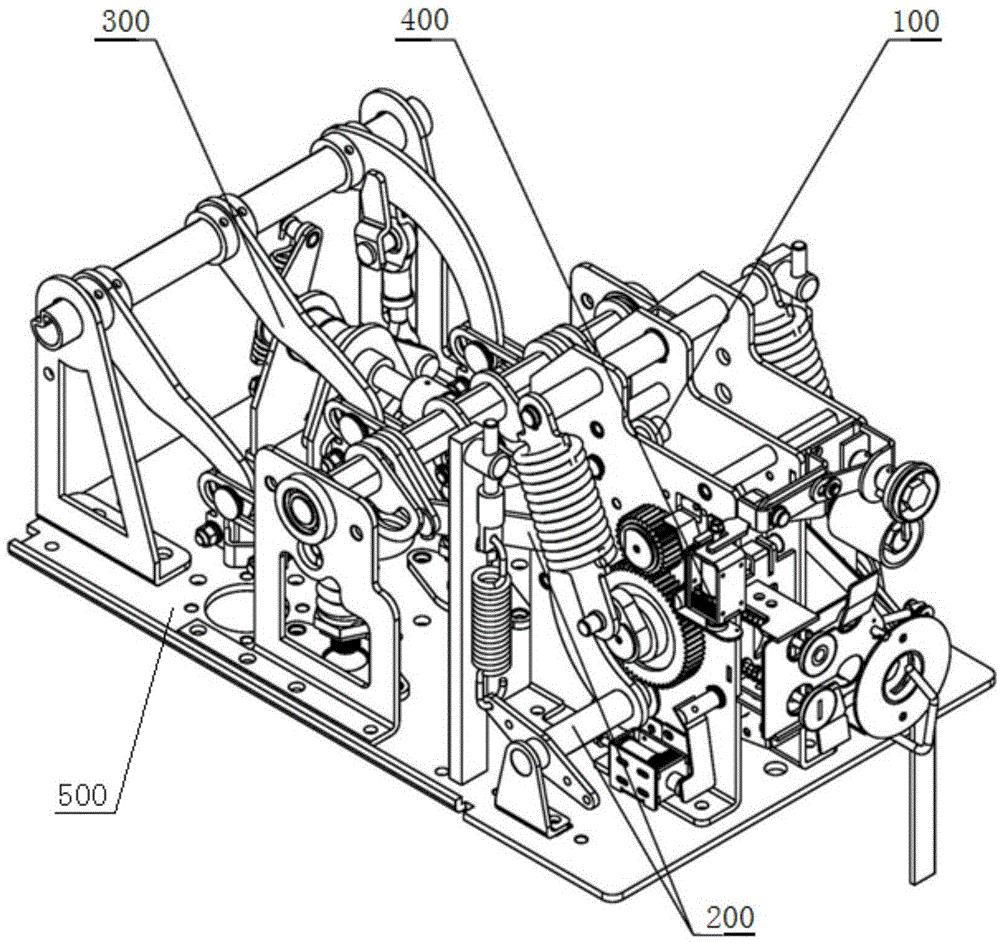 300

400

100

500

200