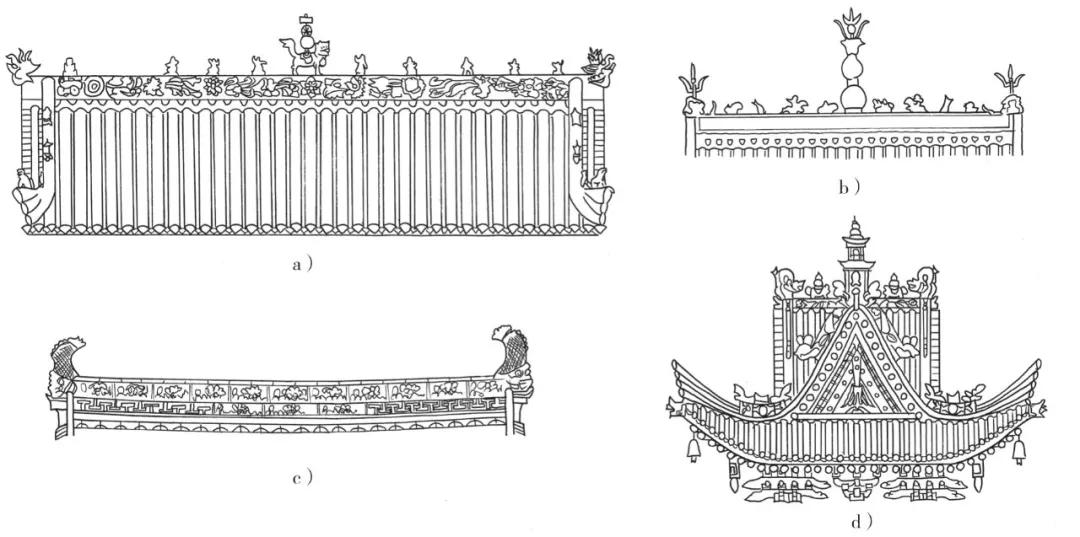 a）

b）

c）

d）