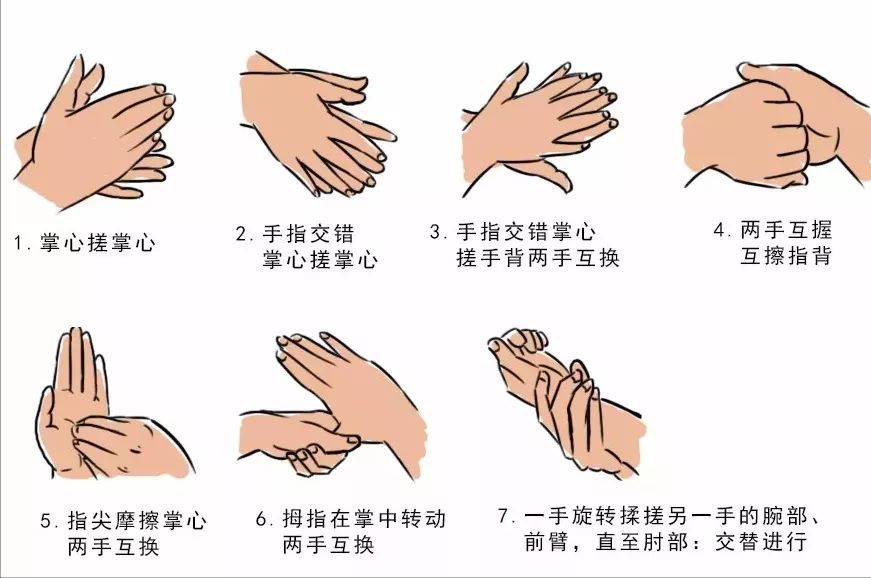 1. 掌心搓掌心

2. 手指交错
掌心搓掌心

3. 手指交错掌心
搓手背两手互换

4. 两手互握
互擦指背

5. 指尖摩擦掌心
两手互换

6. 拇指在掌中转动
两手互换

7. 一手旋转揉搓另一手的腕部、
前臂，直至肘部：交替进行