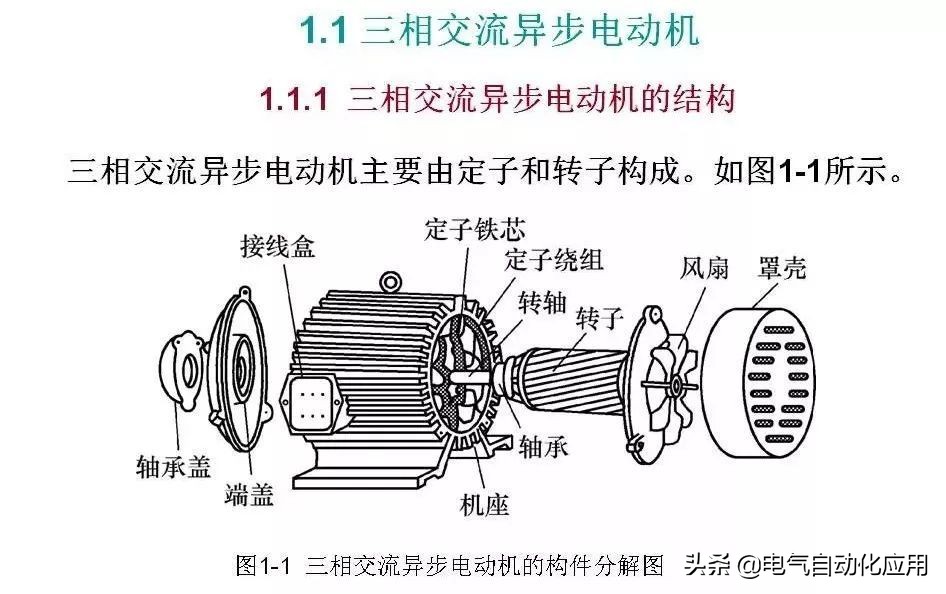 1.1 三相交流异步电动机

1.1.1 三相交流异步电动机的结构

三相交流异步电动机主要由定子和转子构成。如图1-1所示。

接线盒
定子铁芯
定子绕组
转轴
转子
风扇
罩壳
轴承盖
端盖
轴承
机座

图1-1 三相交流异步电动机的构件分解图

头条 @电气自动化应用