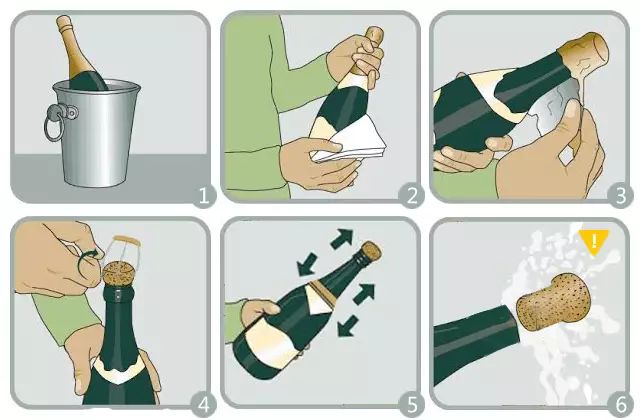 1

2

3

4

5

!

6