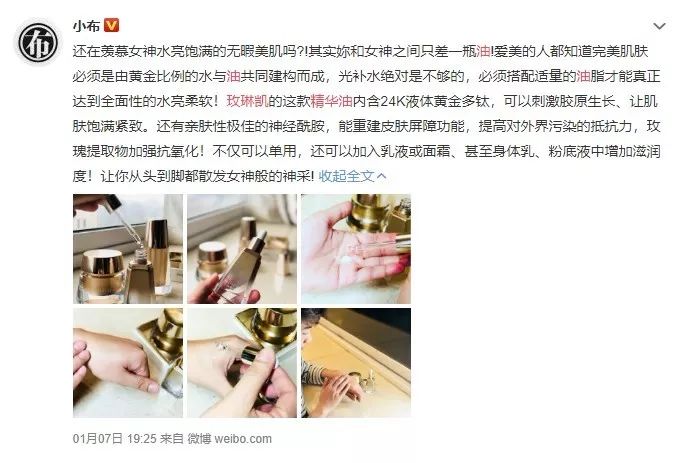 布

小布

还在羡慕女神水亮饱满的无暇美肌吗?!其实妳和女神之间只差一瓶油!爱美的人都知道完美肌肤必须是由黄金比例的水与油共同建构而成，光补水绝对是不够的，必须搭配适量的油脂才能真正达到全面性的水亮柔软！玫琳凯的这款精华油内含24K液体黄金多钛，可以刺激胶原生长、让肌肤饱满紧致。还有亲肤性极佳的神经酰胺，能重建皮肤屏障功能，提高对外界污染的抵抗力，玫瑰提取物加强抗氧化！不仅可以单用，还可以加入乳液或面霜、甚至身体乳、粉底液中增加滋润度！让你从头到脚都散发女神般的神采! 收起全文

01月07日 19:25 来自 微博 weibo.com