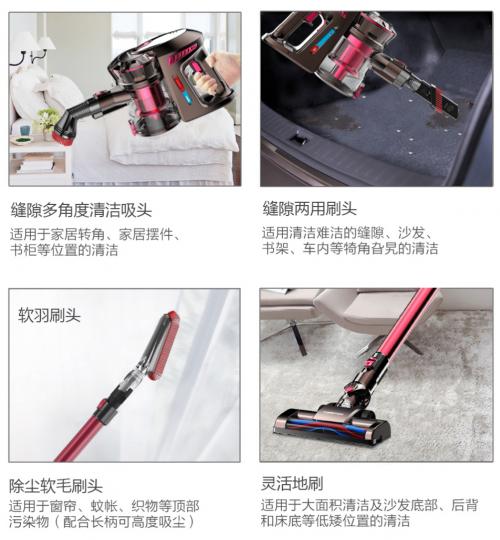 缝隙多角度清洁吸头
适用于家居转角、家居摆件、书柜等位置的清洁

缝隙两用刷头
适用清洁难洁的缝隙、沙发、书架、车内等犄角旮旯的清洁

软羽刷头

除尘软毛刷头
适用于窗帘、蚊帐、织物等顶部污染物（配合长柄可高度吸尘）

灵活地刷
适用于大面积清洁及沙发底部、后背和床底等低矮位置的清洁