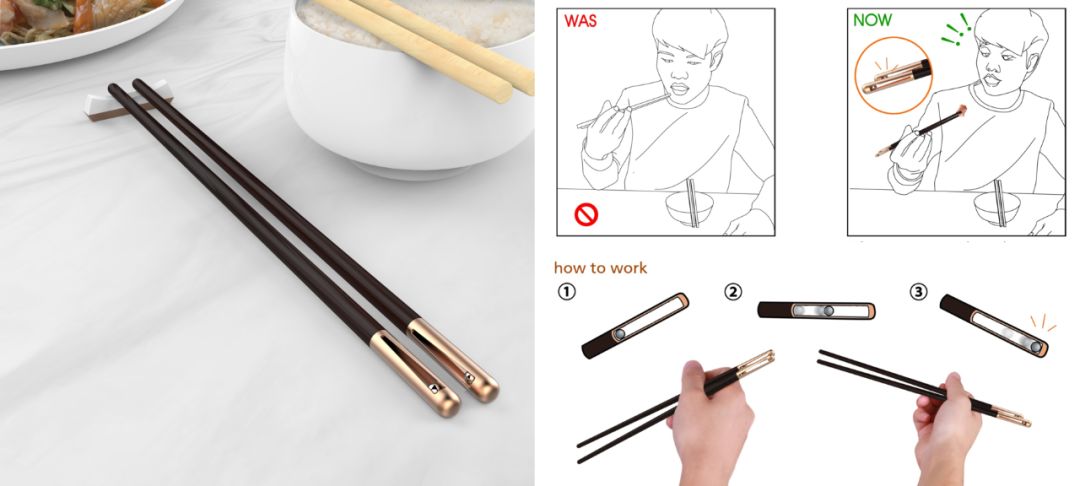 WAS

NOW

how to work

①

②

③