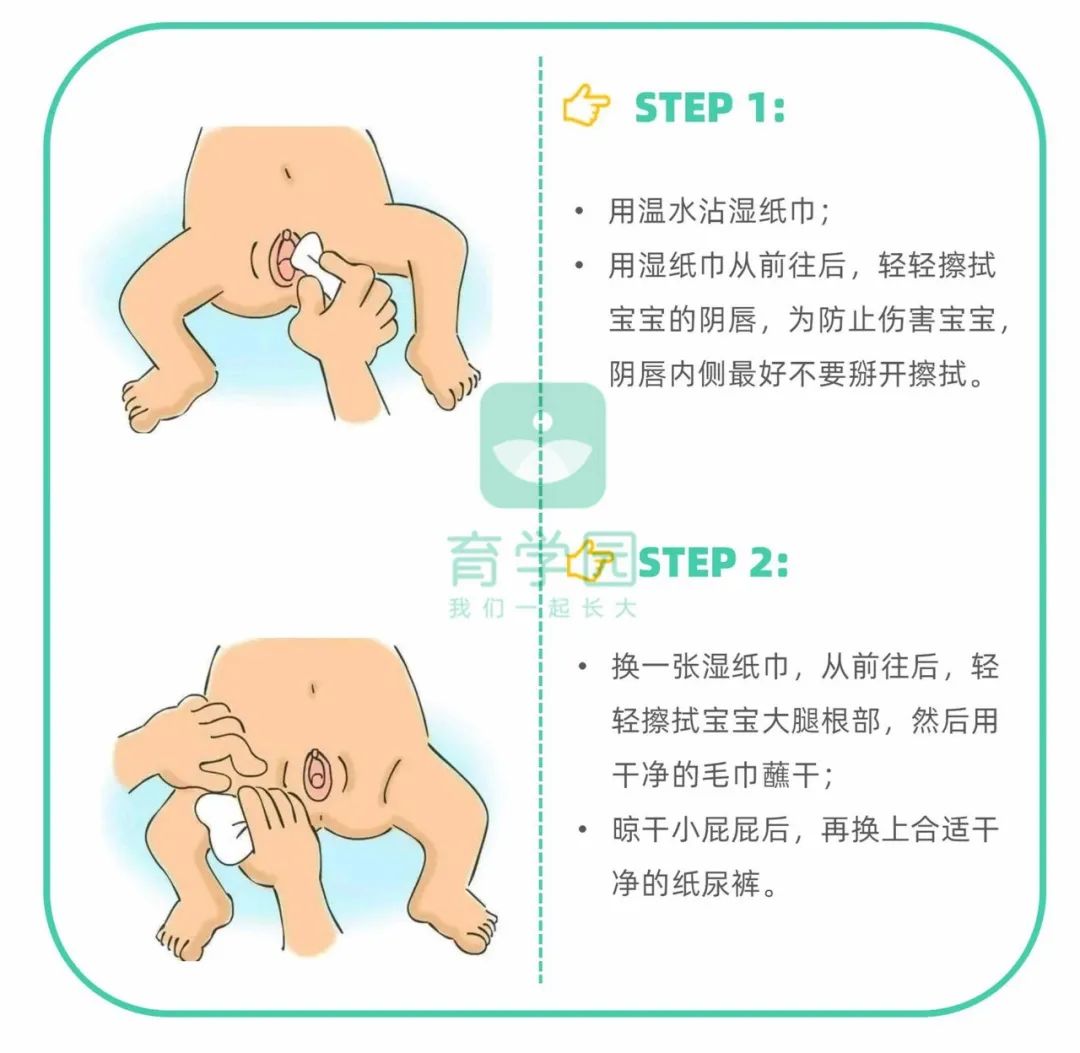 STEP 1:

• 用温水沾湿纸巾；
• 用湿纸巾从前往后，轻轻擦拭宝宝的阴唇，为防止伤害宝宝，阴唇内侧最好不要掰开擦拭。

育学园
我们一起长大

STEP 2:

• 换一张湿纸巾，从前往后，轻轻擦拭宝宝大腿根部，然后用干净的毛巾蘸干；
• 晾干小屁屁后，再换上合适干净的纸尿裤。