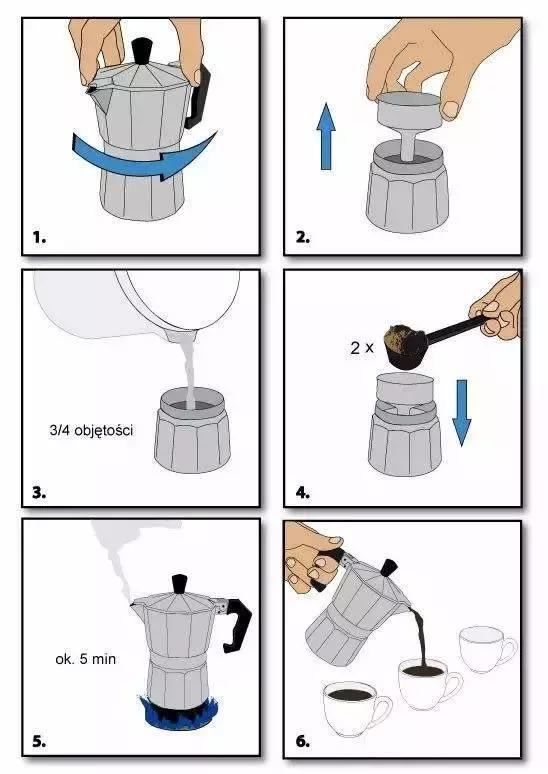 1.

2.

3/4 objętości

3.

2 x

4.

ok. 5 min

5.

6.