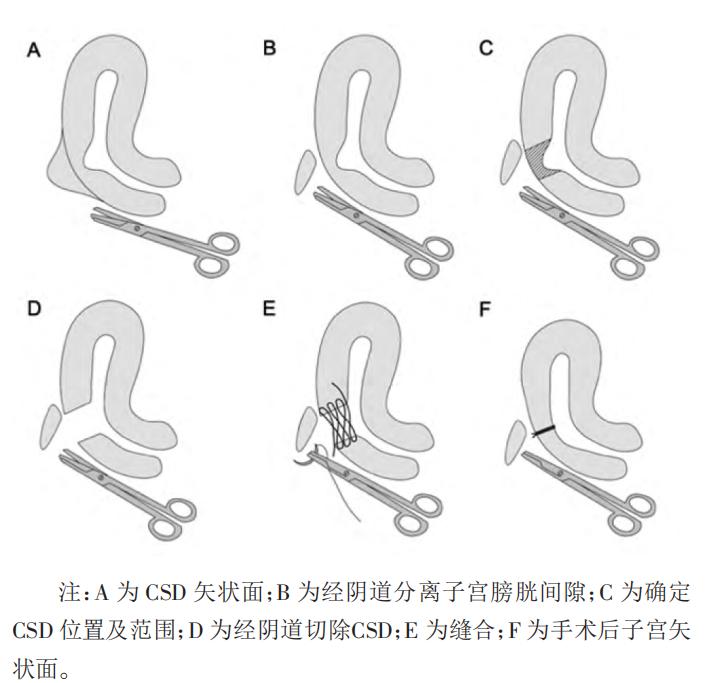 A

B

C

D

E

F

注：A 为 CSD 矢状面；B 为经阴道分离子宫膀胱间隙；C 为确定 CSD 位置及范围；D 为经阴道切除CSD；E 为缝合；F 为手术后子宫矢状面。