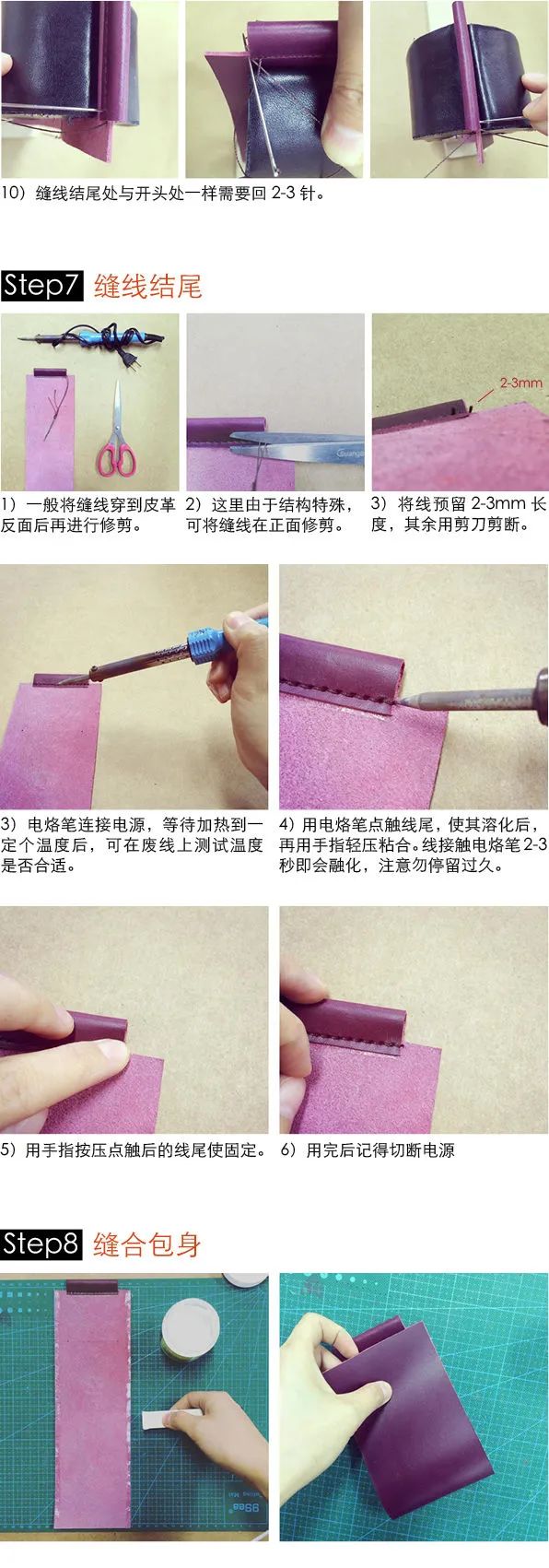 10）缝线结尾处与开头处一样需要回 2-3 针。

Step7 缝线结尾

2-3mm

1）一般将缝线穿到皮革反面后再进行修剪。

2）这里由于结构特殊，可将缝线在正面修剪。

3）将线预留 2-3mm 长度，其余用剪刀剪断。

3）电烙笔连接电源，等待加热到一定个温度后，可在废线上测试温度是否合适。

4）用电烙笔点触线尾，使其溶化后，再用手指轻压粘合。线接触电烙笔 2-3 秒即会融化，注意勿停留过久。

5）用手指按压点触后的线尾使固定。

6）用完后记得切断电源

Step8 缝合包身