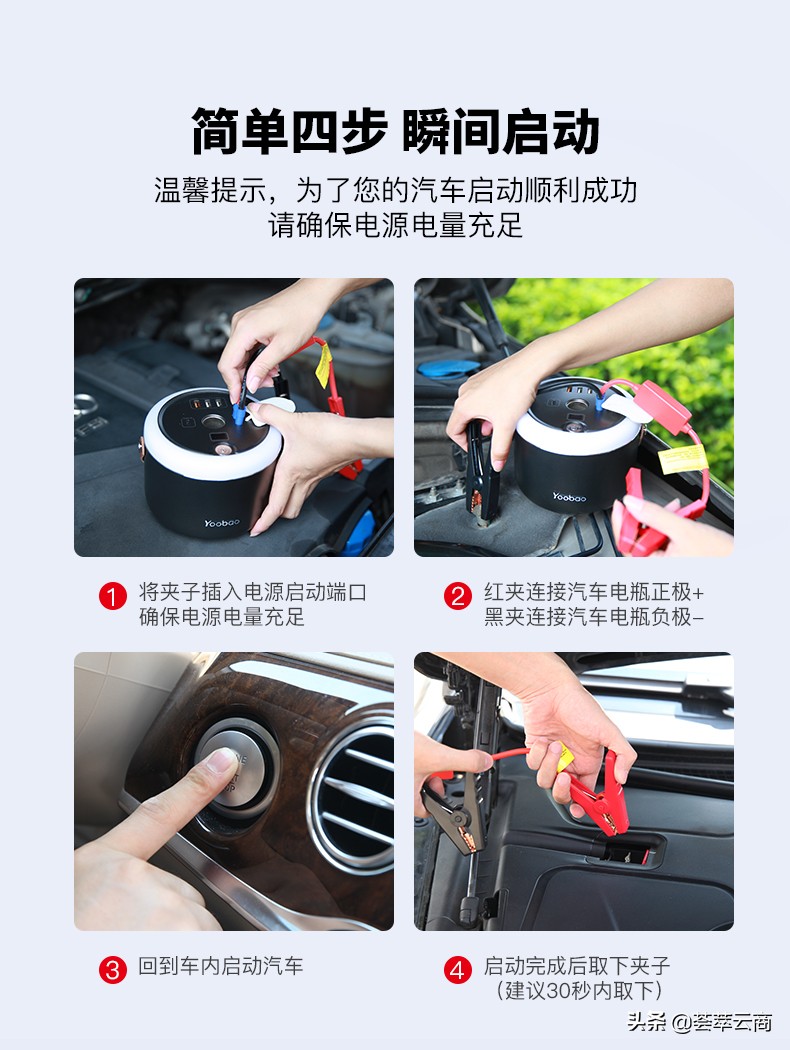 简单四步 瞬间启动

温馨提示，为了您的汽车启动顺利成功
请确保电源电量充足

Yoobao

Yoobao

1 将夹子插入电源启动端口
确保电源电量充足

2 红夹连接汽车电瓶正极+
黑夹连接汽车电瓶负极−

3 回到车内启动汽车

4 启动完成后取下夹子
（建议30秒内取下）

头条 @荟萃云商