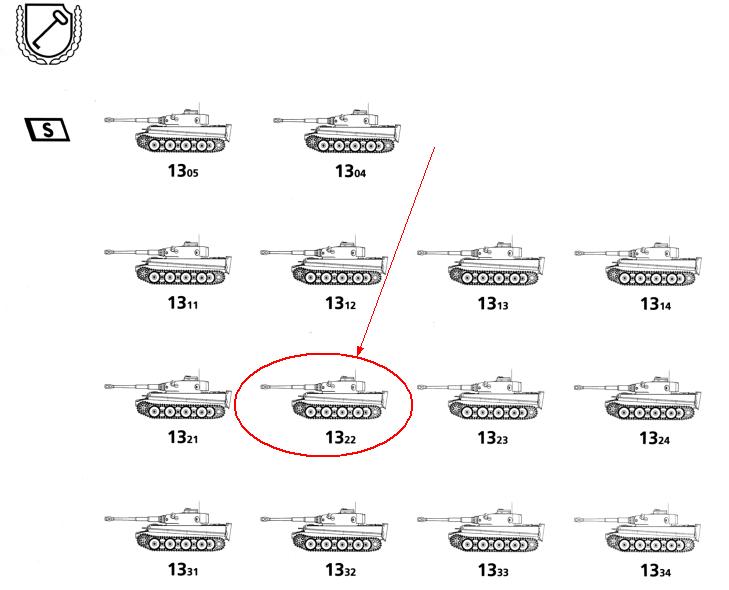 S

$13_{05}$ $13_{04}$

$13_{11}$ $13_{12}$ $13_{13}$ $13_{14}$

$13_{21}$ $13_{22}$ $13_{23}$ $13_{24}$

$13_{31}$ $13_{32}$ $13_{33}$ $13_{34}$