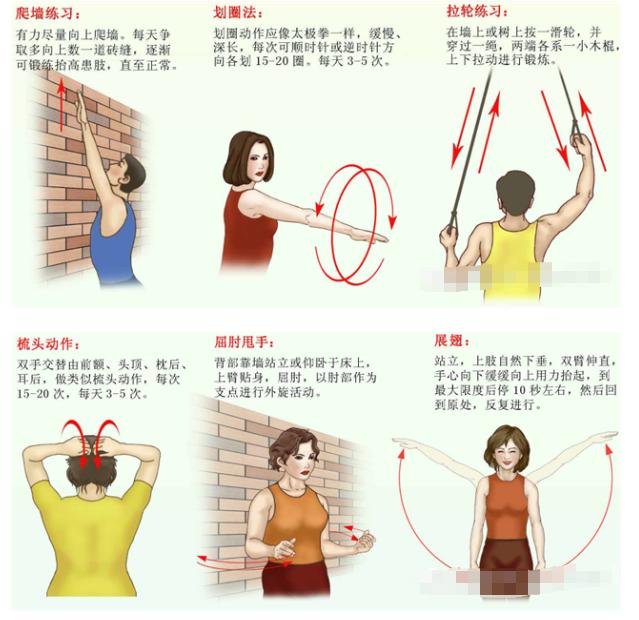 爬墙练习：

有力尽量向上爬墙。每天争取多向上数一道砖缝，逐渐可锻练抬高患肢，直至正常。

划圈法：

划圈动作应像太极拳一样，缓慢、深长，每次可顺时针或逆时针方向各划 15-20 圈。每天 3-5 次。

拉轮练习：

在墙上或树上按一滑轮，并穿过一绳，两端各系一小木棍，上下拉动进行锻炼。

梳头动作：

双手交替由前额、头顶、枕后、耳后，做类似梳头动作，每次 15-20 次，每天 3-5 次。

屈肘甩手：

背部靠墙站立或仰卧于床上，上臂贴身，屈肘，以肘部作为支点进行外旋活动。

展翅：

站立，上肢自然下垂，双臂伸直，手心向下缓缓向上用力抬起，到最大限度后停 10 秒左右，然后回到原处，反复进行。