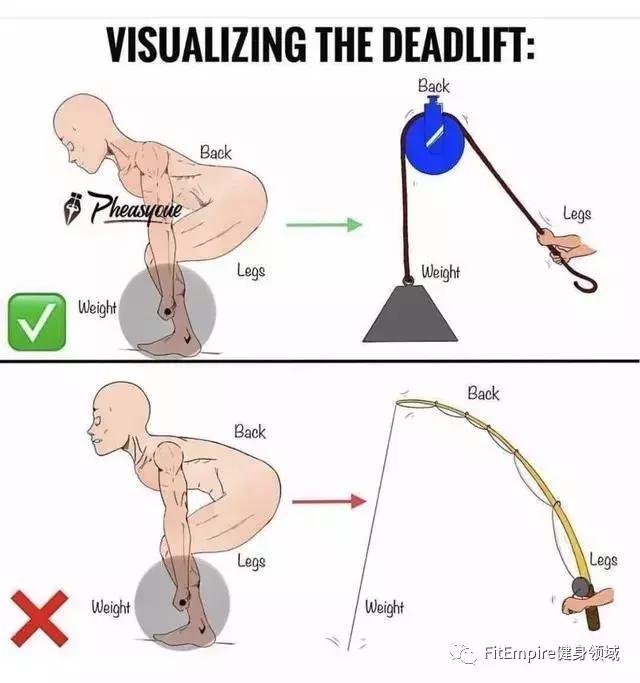 VISUALIZING THE DEADLIFT:

Back

Pheasyque

Legs

Weight

Back

Legs

Weight

Back

Legs

Weight

Back

Legs

Weight

FitEmpire健身领域