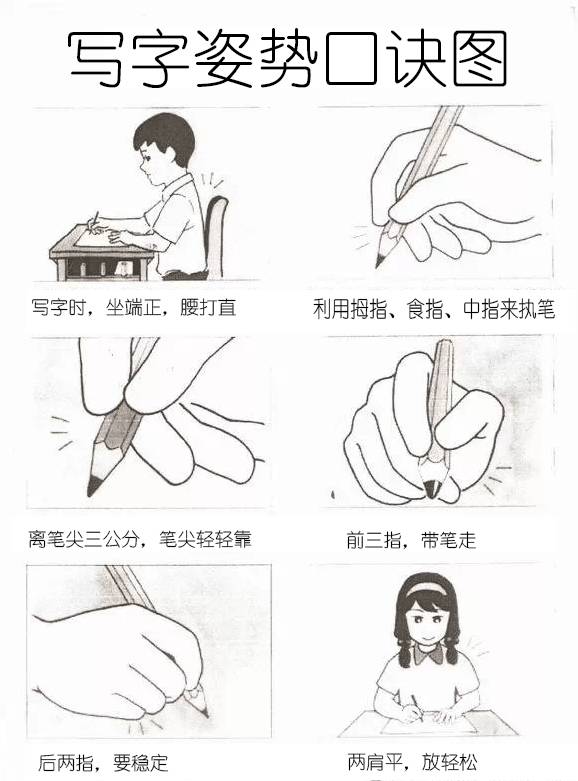 写字姿势口诀图

写字时，坐端正，腰打直

利用拇指、食指、中指来执笔

离笔尖三公分，笔尖轻轻靠

前三指，带笔走

后两指，要稳定

两肩平，放轻松