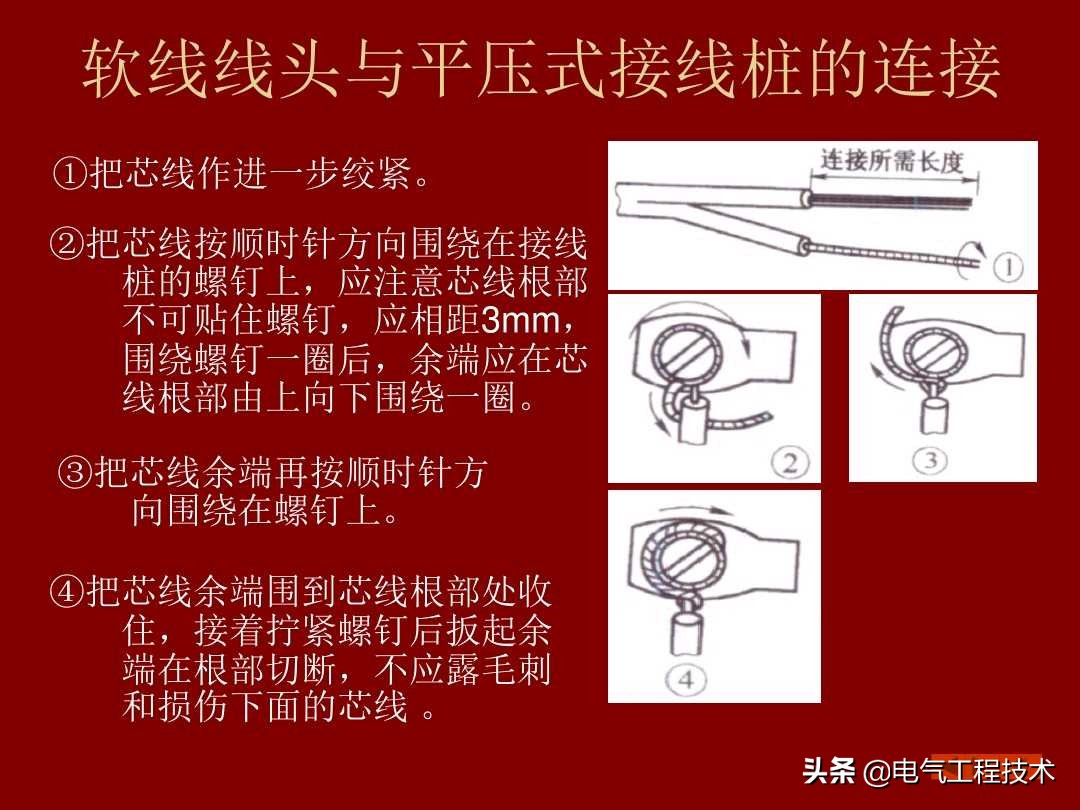 软线线头与平压式接线桩的连接

①把芯线作进一步绞紧。

②把芯线按顺时针方向围绕在接线桩的螺钉上，应注意芯线根部不可贴住螺钉，应相距3mm，围绕螺钉一圈后，余端应在芯线根部由上向下围绕一圈。

③把芯线余端再按顺时针方向围绕在螺钉上。

④把芯线余端围到芯线根部处收住，接着拧紧螺钉后扳起余端在根部切断，不应露毛刺和损伤下面的芯线 。

连接所需长度

①

②

③

④

头条 @电气工程技术