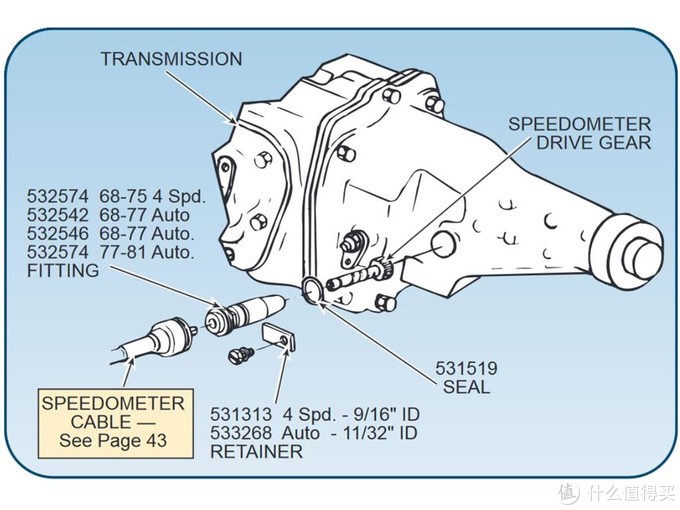 TRANSMISSION

SPEEDOMETER DRIVE GEAR

532574 68-75 4 Spd.
532542 68-77 Auto
532546 68-77 Auto.
532574 77-81 Auto.
FITTING

531519
SEAL

SPEEDOMETER CABLE — See Page 43

531313 4 Spd. - 9/16" ID
533268 Auto - 11/32" ID
RETAINER

值 什么值得买