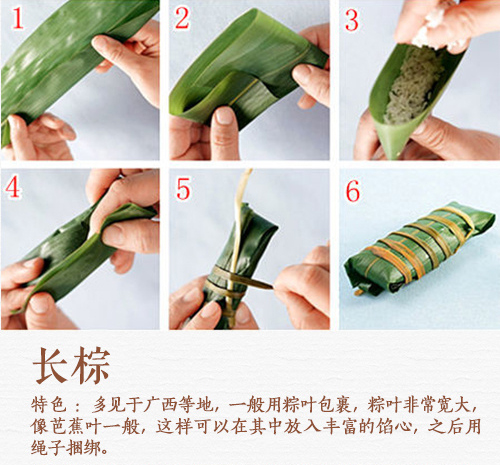 1

2

3

4

5

6

长粽

特色：多见于广西等地，一般用粽叶包裹，粽叶非常宽大，像芭蕉叶一般，这样可以在其中放入丰富的馅心，之后用绳子捆绑。