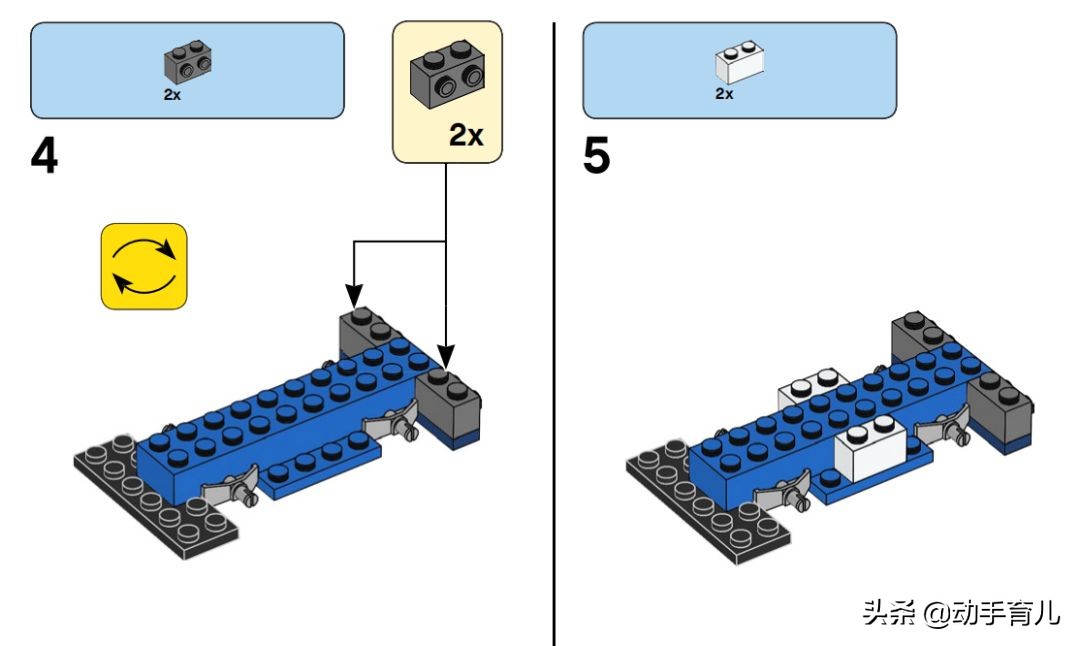 2x

2x

4

2x

5

头条 @动手育儿