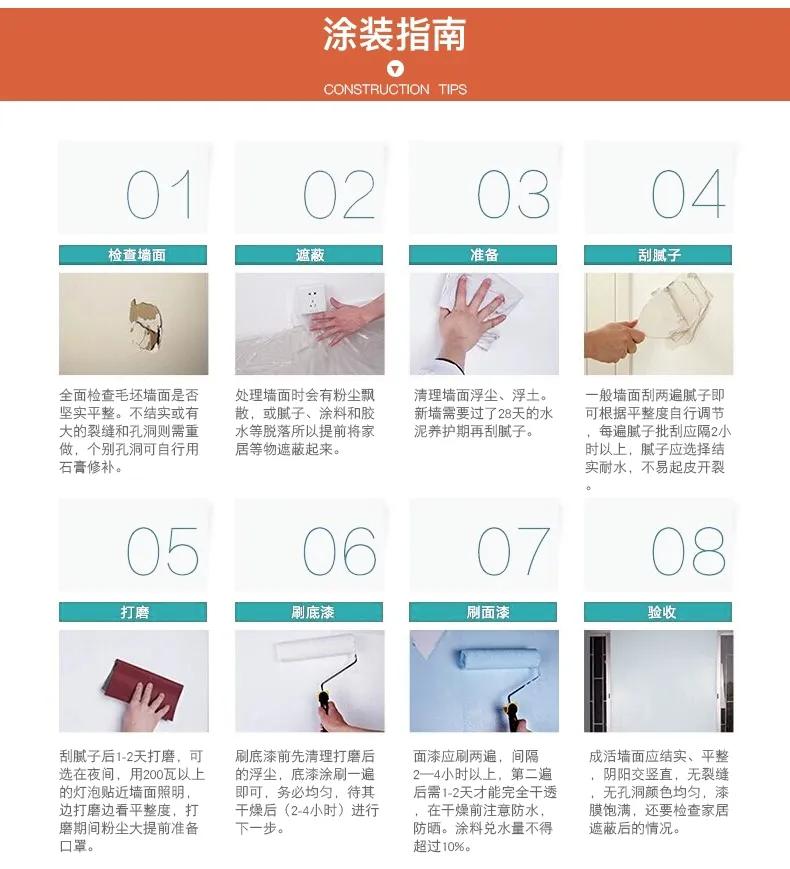 涂装指南

CONSTRUCTION TIPS

01

检查墙面

全面检查毛坯墙面是否坚实平整。不结实或有大的裂缝和孔洞则需重做，个别孔洞可自行用石膏修补。

02

遮蔽

处理墙面时会有粉尘飘散，或腻子、涂料和胶水等脱落所以提前将家居等物遮蔽起来。

03

准备

清理墙面浮尘、浮土。新墙需要过了28天的水泥养护期再刮腻子。

04

刮腻子

一般墙面刮两遍腻子即可根据平整度自行调节，每遍腻子批刮应隔2小时以上，腻子应选择结实耐水，不易起皮开裂。

05

打磨

刮腻子后1-2天打磨，可选在夜间，用200瓦以上的灯泡贴近墙面照明，边打磨边看平整度，打磨期间粉尘大提前准备口罩。

06

刷底漆

刷底漆前先清理打磨后的浮尘，底漆涂刷一遍即可，务必均匀，待其干燥后（2-4小时）进行下一步。

07

刷面漆

面漆应刷两遍，间隔2—4小时以上，第二遍后需1-2天才能完全干透，在干燥前注意防水，防晒。涂料兑水量不得超过10%。

08

验收

成活墙面应结实、平整，阴阳交竖直，无裂缝，无孔洞颜色均匀，漆膜饱满，还要检查家居遮蔽后的情况。