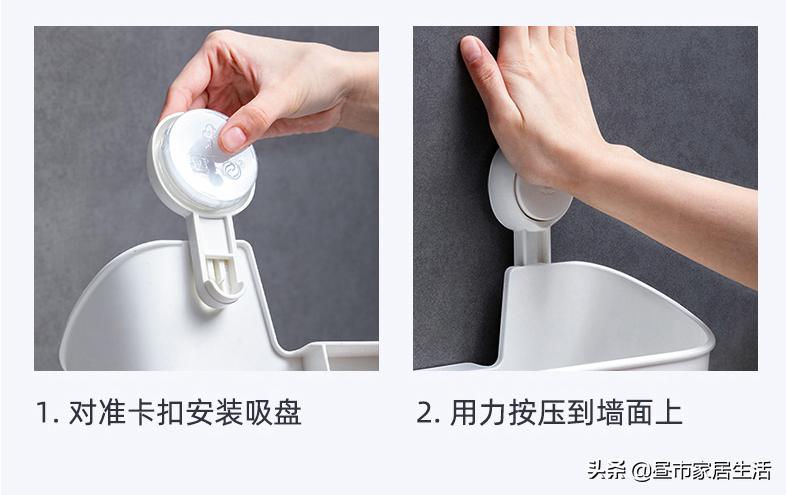 1. 对准卡扣安装吸盘

2. 用力按压到墙面上

头条 @昼市家居生活