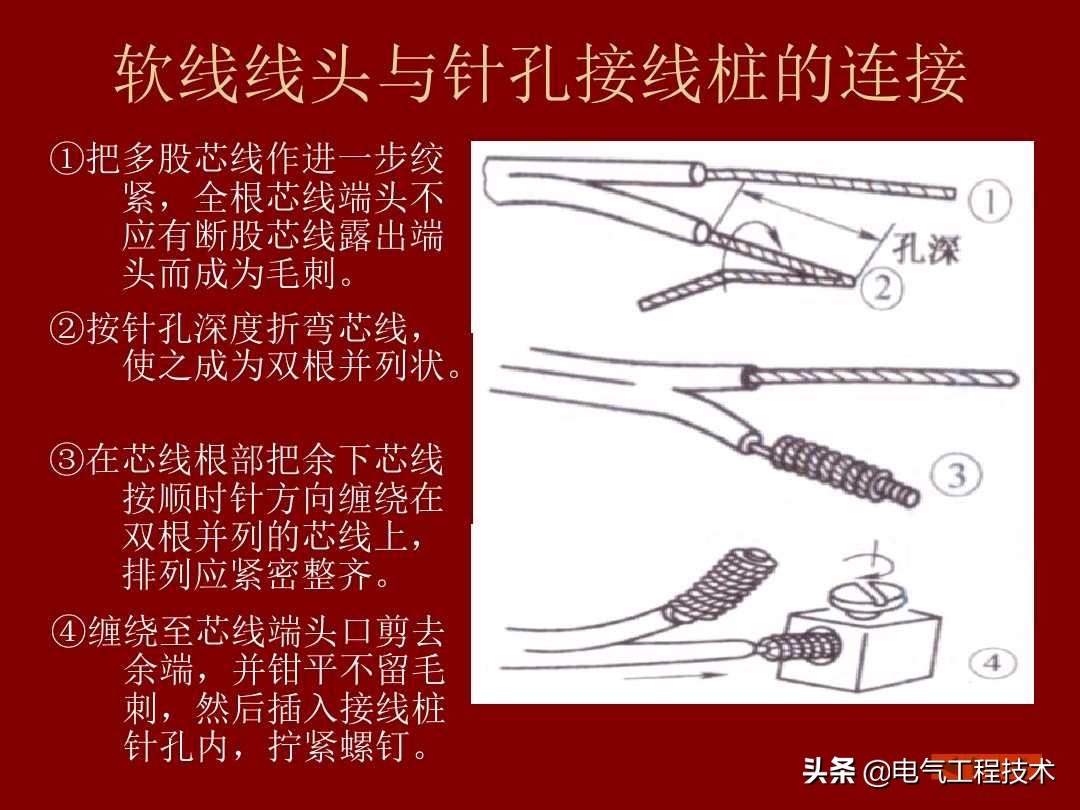 软线线头与针孔接线桩的连接

①把多股芯线作进一步绞紧，全根芯线端头不应有断股芯线露出端头而成为毛刺。

②按针孔深度折弯芯线，使之成为双根并列状。

③在芯线根部把余下芯线按顺时针方向缠绕在双根并列的芯线上，排列应紧密整齐。

④缠绕至芯线端头口剪去余端，并钳平不留毛刺，然后插入接线桩针孔内，拧紧螺钉。

①
孔深
②
③
④

头条 @电气工程技术