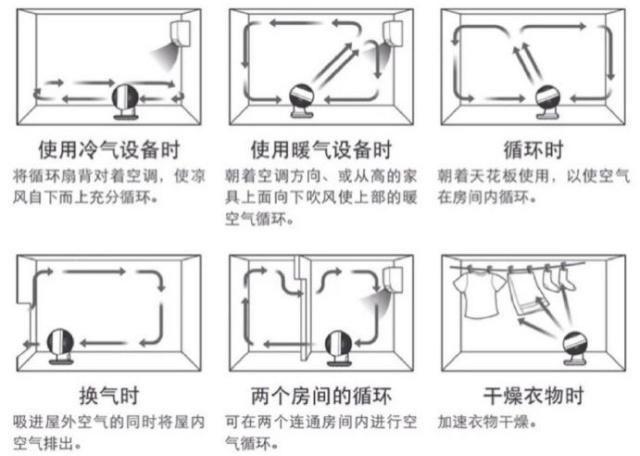 使用冷气设备时

将循环扇背对着空调，使凉风自下而上充分循环。

使用暖气设备时

朝着空调方向、或从高的家具上面向下吹风使上部的暖空气循环。

循环时

朝着天花板使用，以使空气在房间内循环。

换气时

吸进屋外空气的同时将屋内空气排出。

两个房间的循环

可在两个连通房间内进行空气循环。

干燥衣物时

加速衣物干燥。