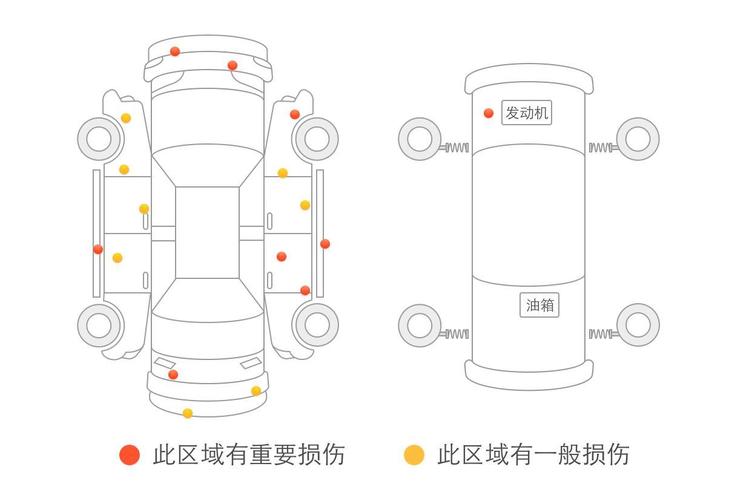 发动机

油箱

此区域有重要损伤 此区域有一般损伤