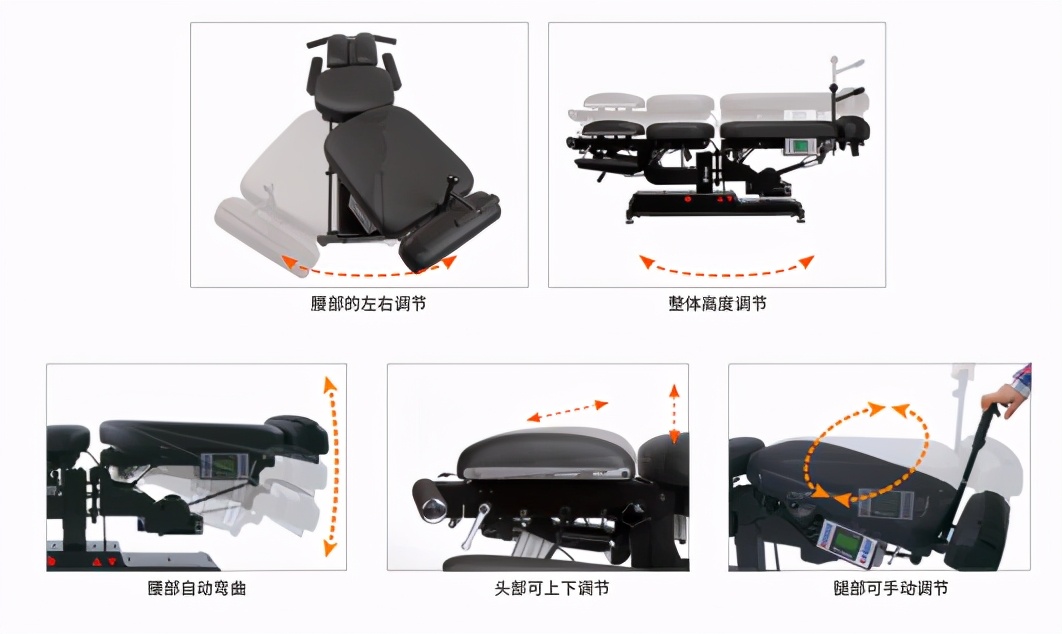 腰部的左右调节

整体高度调节

腰部自动弯曲

头部可上下调节

腿部可手动调节