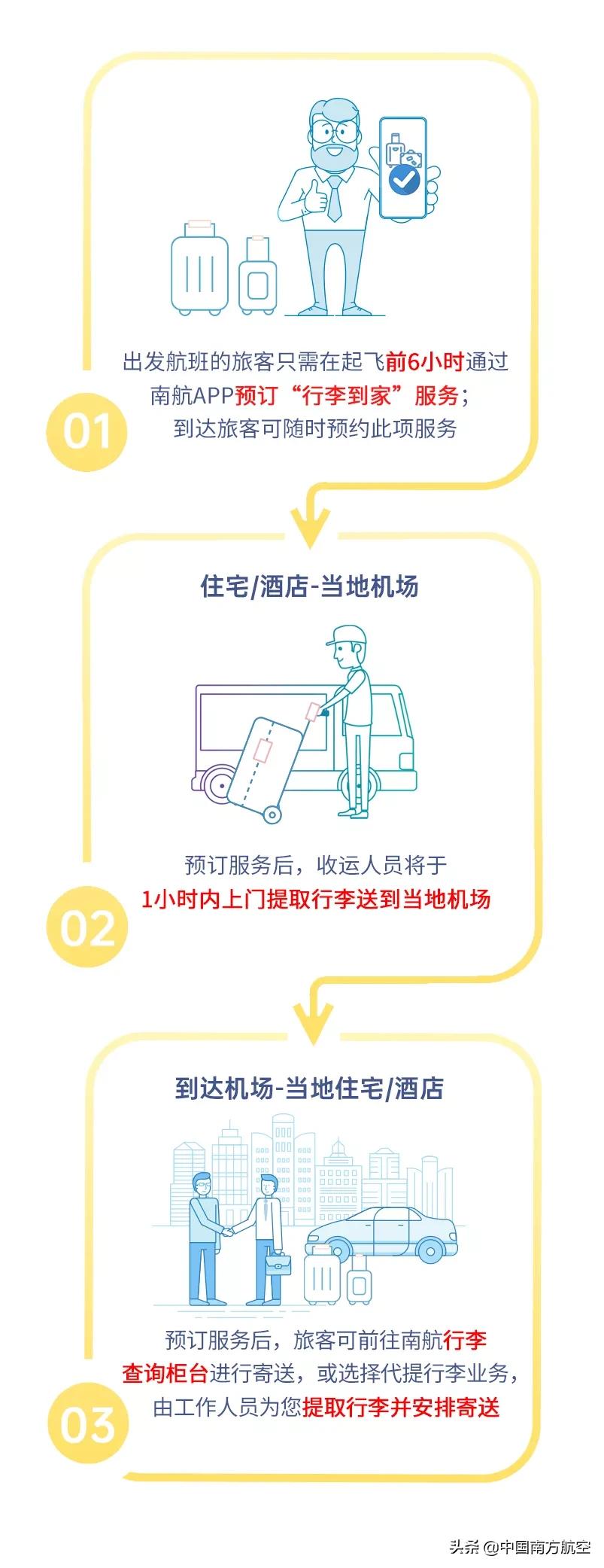 出发航班的旅客只需在起飞前6小时通过南航APP预订“行李到家”服务；到达旅客可随时预约此项服务

01

住宅/酒店-当地机场

预订服务后，收运人员将于1小时内上门提取行李送到当地机场

02

到达机场-当地住宅/酒店

预订服务后，旅客可前往南航行李查询柜台进行寄送，或选择代提行李业务，由工作人员为您提取行李并安排寄送

03

头条 @中国南方航空