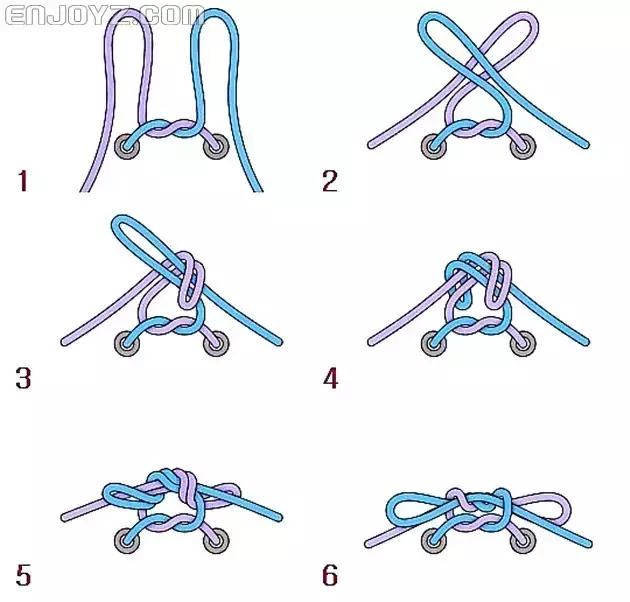 ENJOYZ.COM

1

2

3

4

5

6