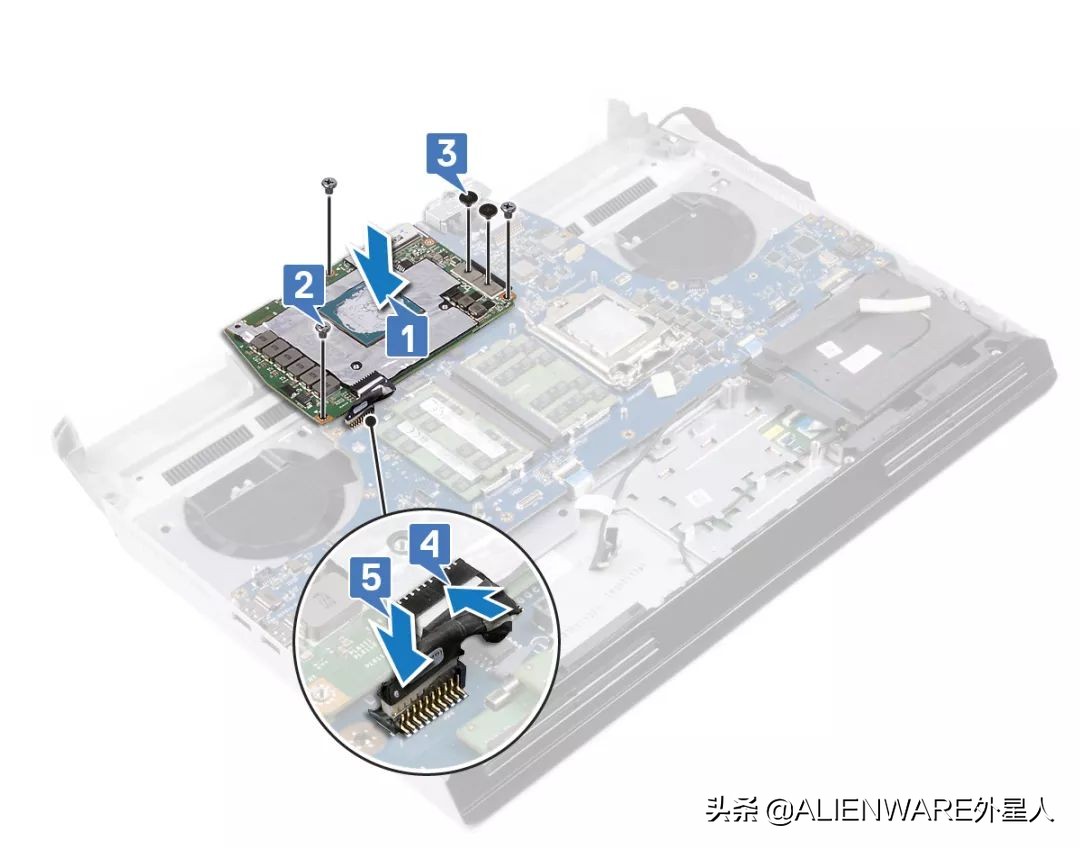 3
2
1
4
5
头条 @ALIENWARE外星人