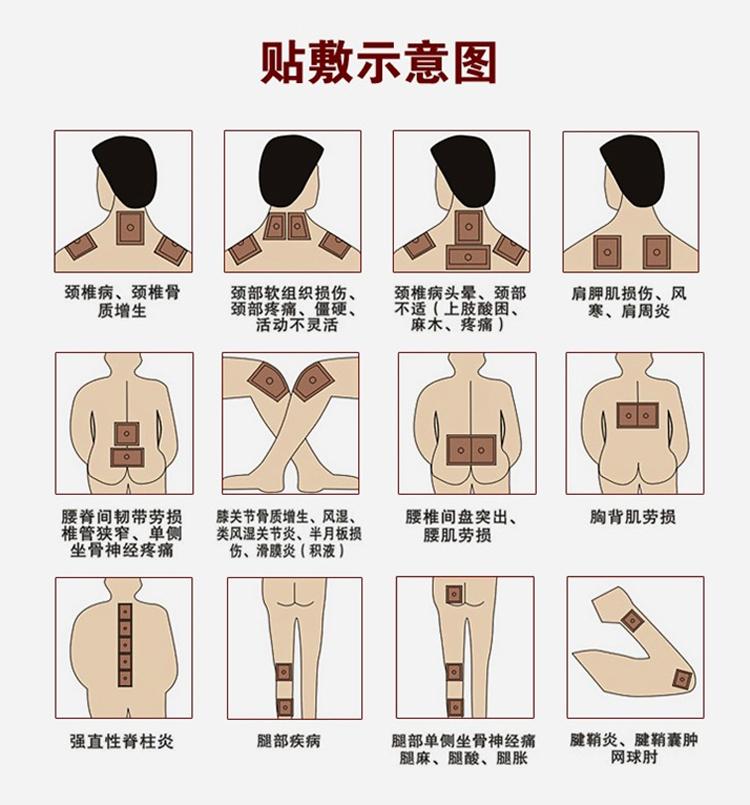 贴敷示意图

颈椎病、颈椎骨质增生

颈部软组织损伤、颈部疼痛、僵硬、活动不灵活

颈椎病头晕、颈部不适（上肢酸困、麻木、疼痛）

肩胛肌损伤、风寒、肩周炎

腰脊间韧带劳损椎管狭窄、单侧坐骨神经疼痛

膝关节骨质增生、风湿、类风湿关节炎、半月板损伤、滑膜炎（积液）

腰椎间盘突出、腰肌劳损

胸背肌劳损

强直性脊柱炎

腿部疾病

腿部单侧坐骨神经痛腿麻、腿酸、腿胀

腱鞘炎、腱鞘囊肿网球肘