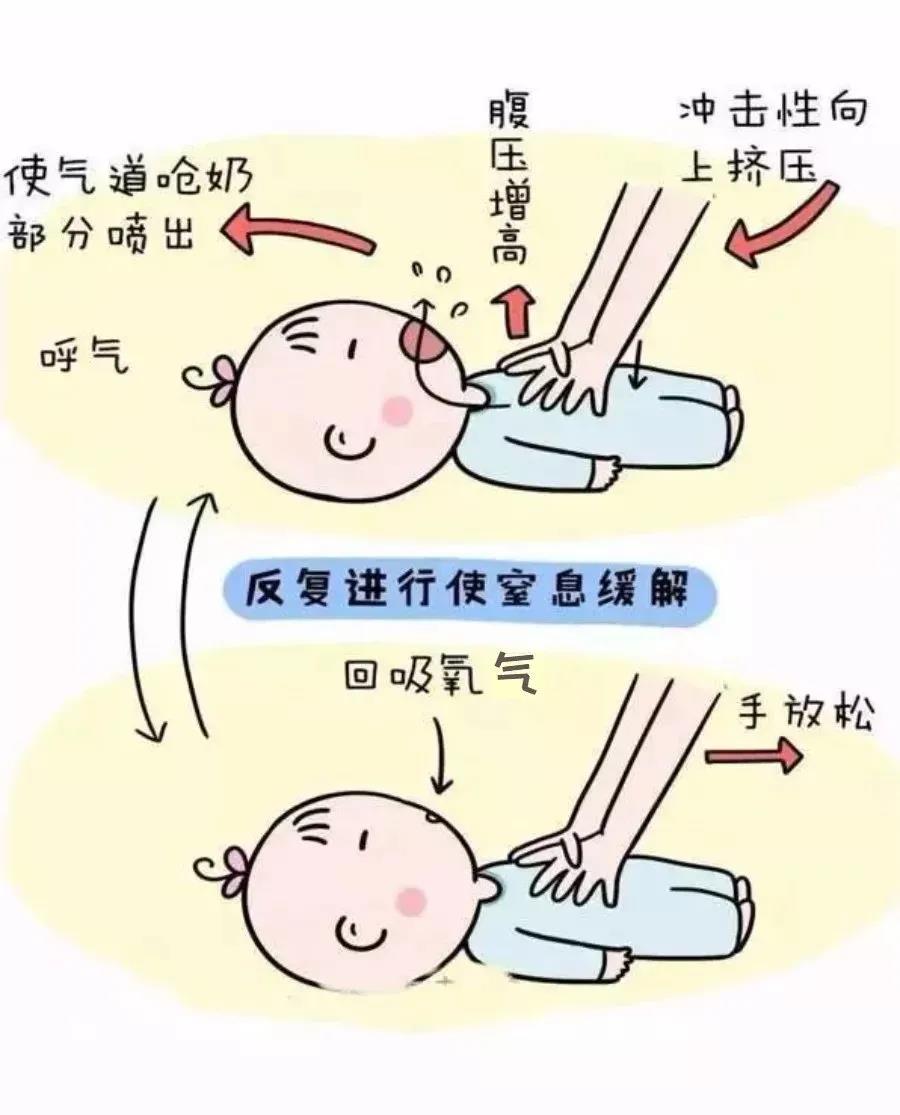 使气道呛奶部分喷出

腹压增高

冲击性向上挤压

呼气

反复进行使窒息缓解

回吸氧气

手放松