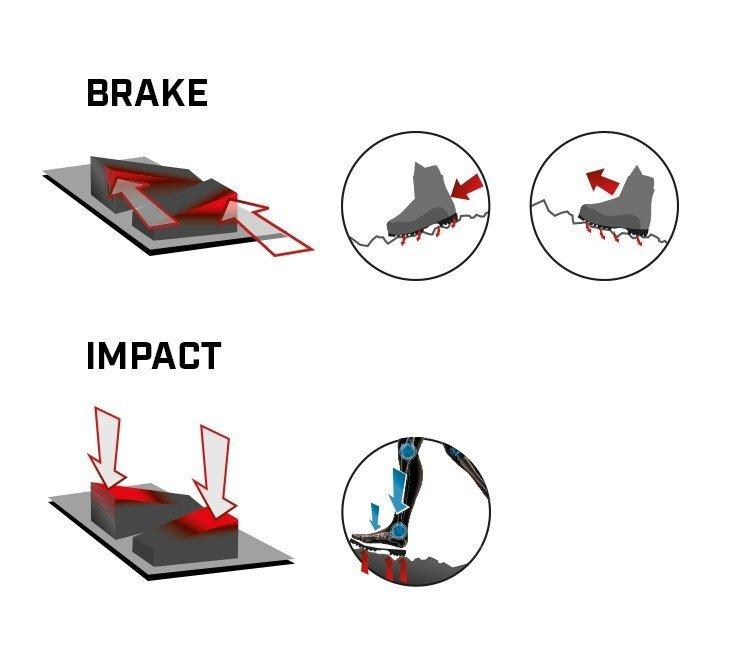 BRAKE

IMPACT