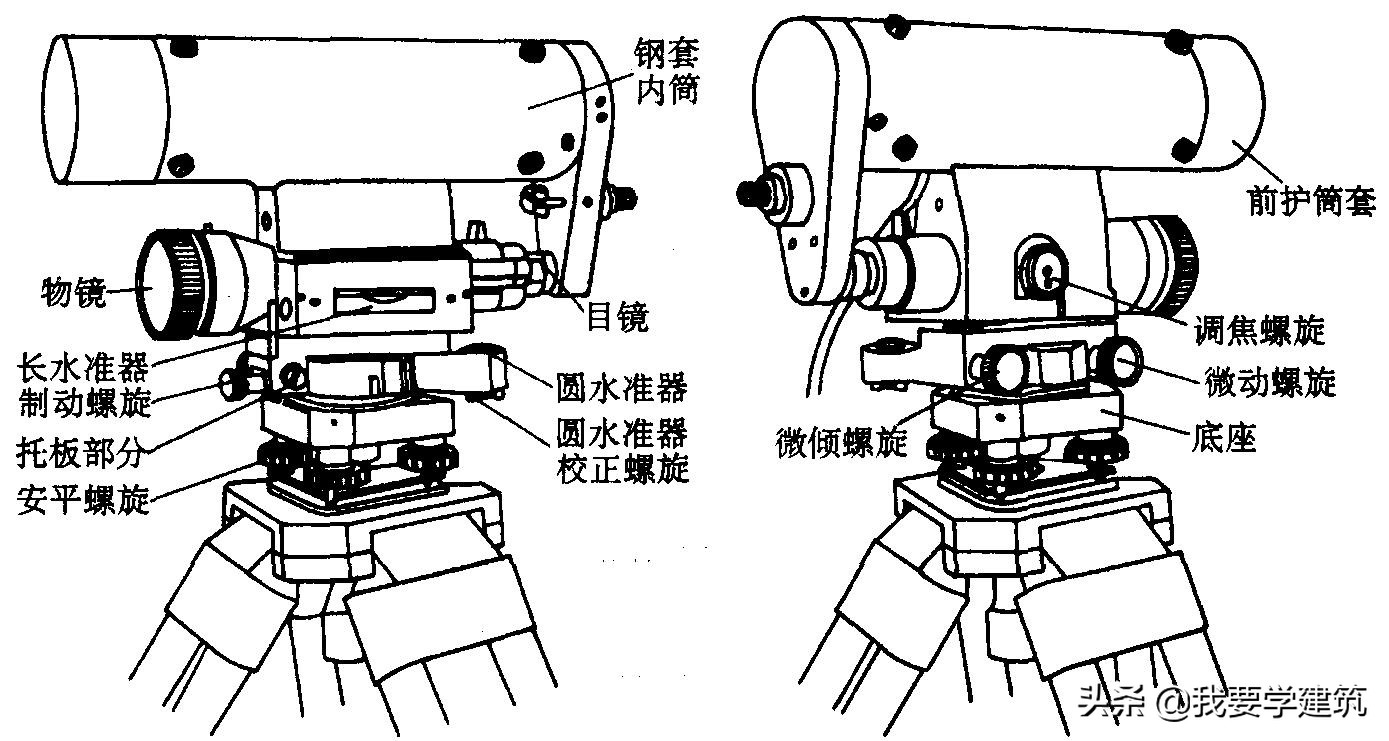 钢套内筒
物镜
目镜
长水准器
制动螺旋
托板部分
安平螺旋
圆水准器
圆水准器校正螺旋
前护筒套
调焦螺旋
微动螺旋
微倾螺旋
底座
头条 @我要学建筑