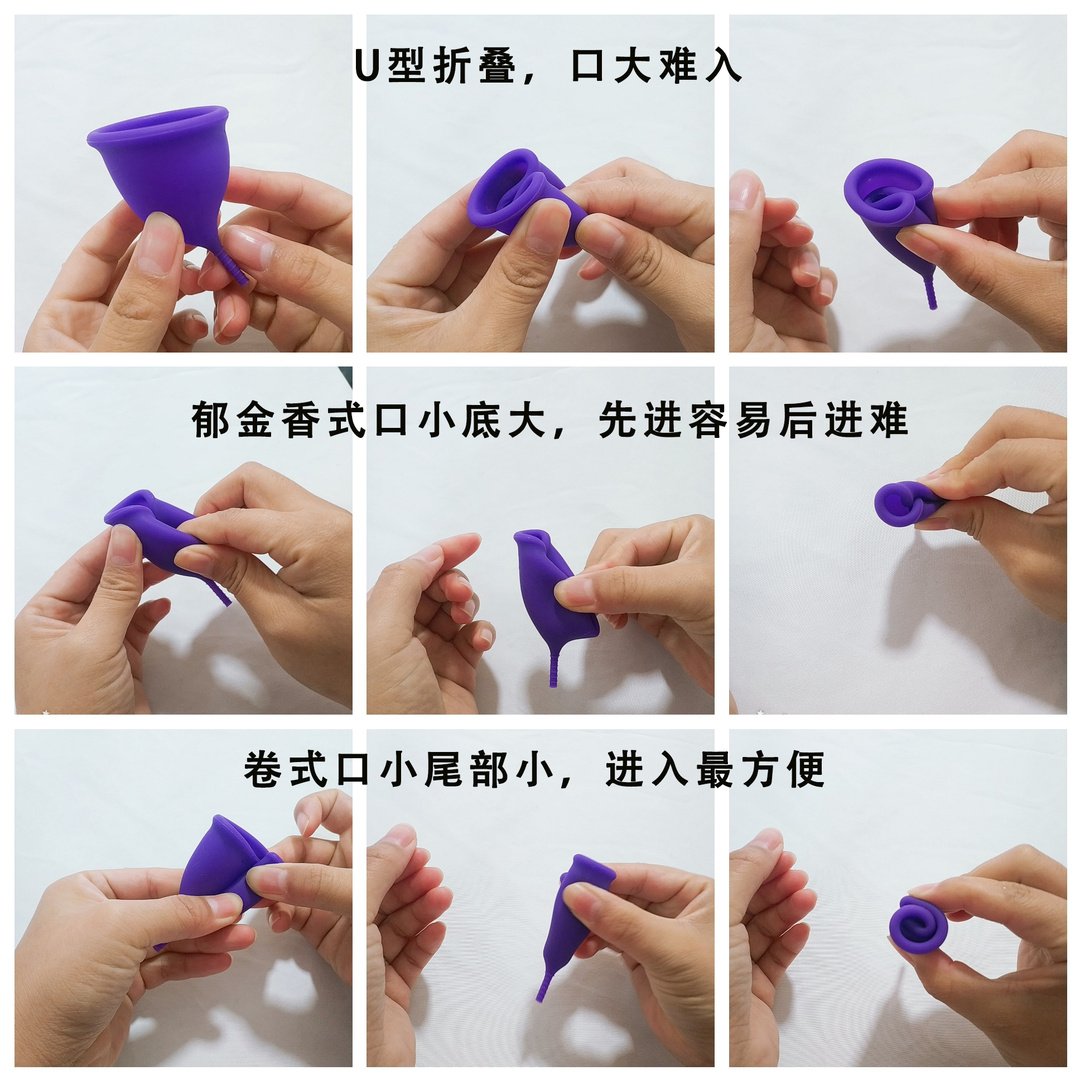 U型折叠，口大难入

郁金香式口小底大，先进容易后进难

卷式口小尾部小，进入最方便