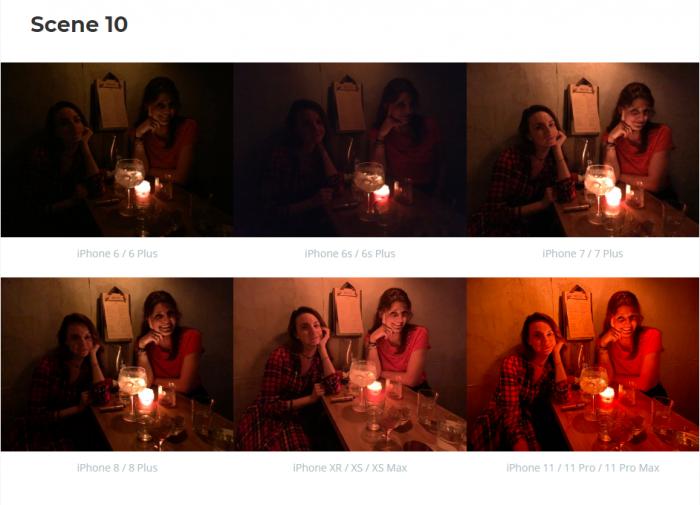 Scene 10

iPhone 6 / 6 Plus

iPhone 6s / 6s Plus

iPhone 7 / 7 Plus

iPhone 8 / 8 Plus

iPhone XR / XS / XS Max

iPhone 11 / 11 Pro / 11 Pro Max