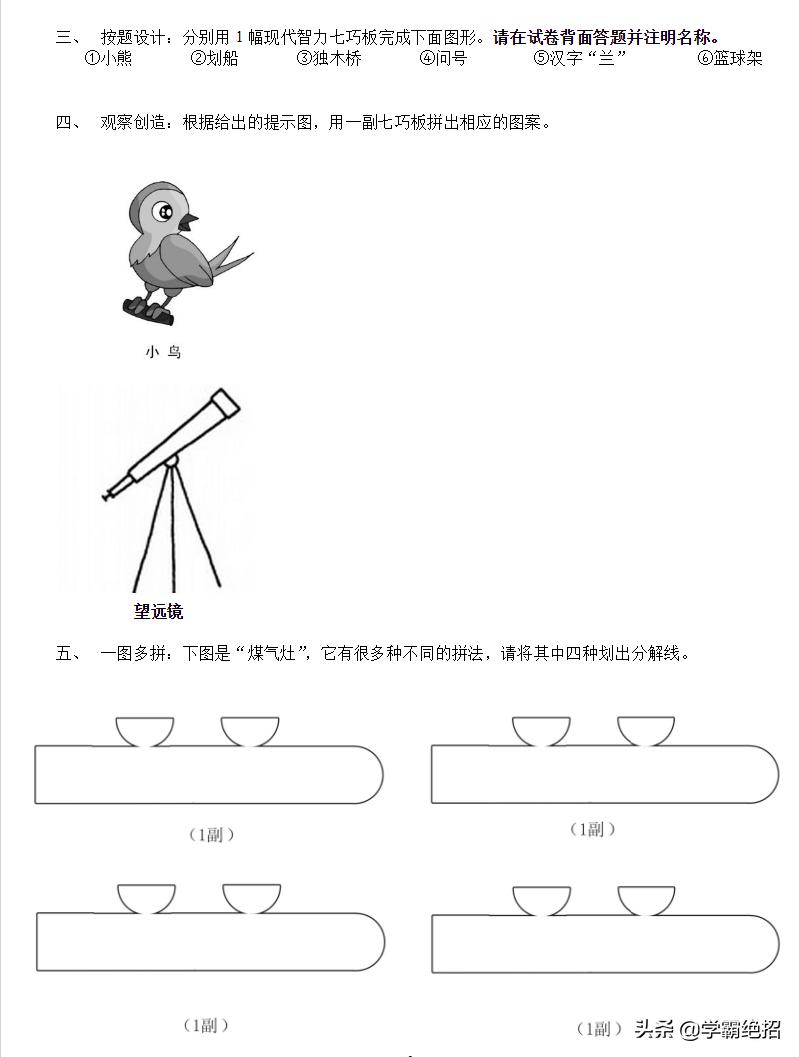 三、 按题设计：分别用 1 幅现代智力七巧板完成下面图形。请在试卷背面答题并注明名称。
①小熊 ②划船 ③独木桥 ④问号 ⑤汉字“兰” ⑥篮球架

四、 观察创造：根据给出的提示图，用一副七巧板拼出相应的图案。

小 鸟

望远镜

五、 一图多拼：下图是“煤气灶”，它有很多种不同的拼法，请将其中四种划出分解线。

（1副）

（1副）

（1副）

（1副）

头条 @学霸绝招