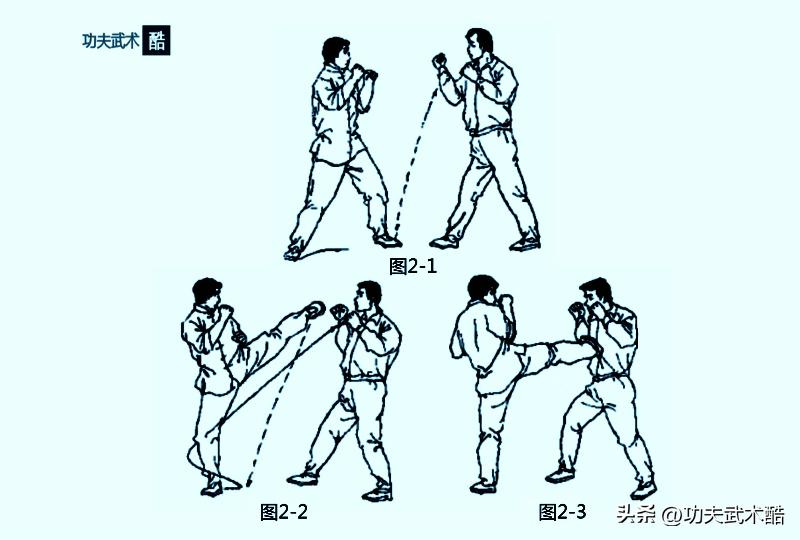 功夫武术 酷

图2-1

图2-2

图2-3

头条 @功夫武术酷