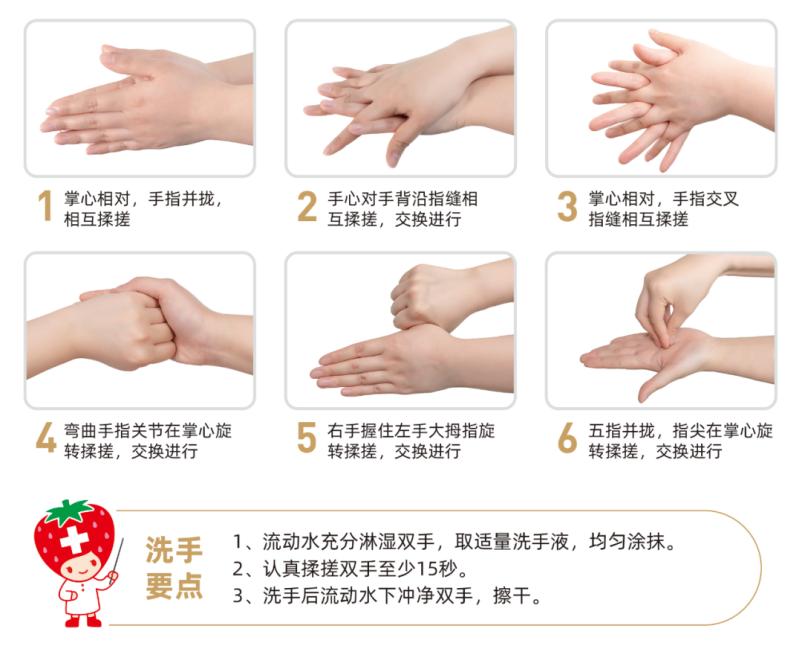 1 掌心相对，手指并拢，相互揉搓

2 手心对手背沿指缝相互揉搓，交换进行

3 掌心相对，手指交叉指缝相互揉搓

4 弯曲手指关节在掌心旋转揉搓，交换进行

5 右手握住左手大拇指旋转揉搓，交换进行

6 五指并拢，指尖在掌心旋转揉搓，交换进行

洗手要点

1、流动水充分淋湿双手，取适量洗手液，均匀涂抹。
2、认真揉搓双手至少15秒。
3、洗手后流动水下冲净双手，擦干。