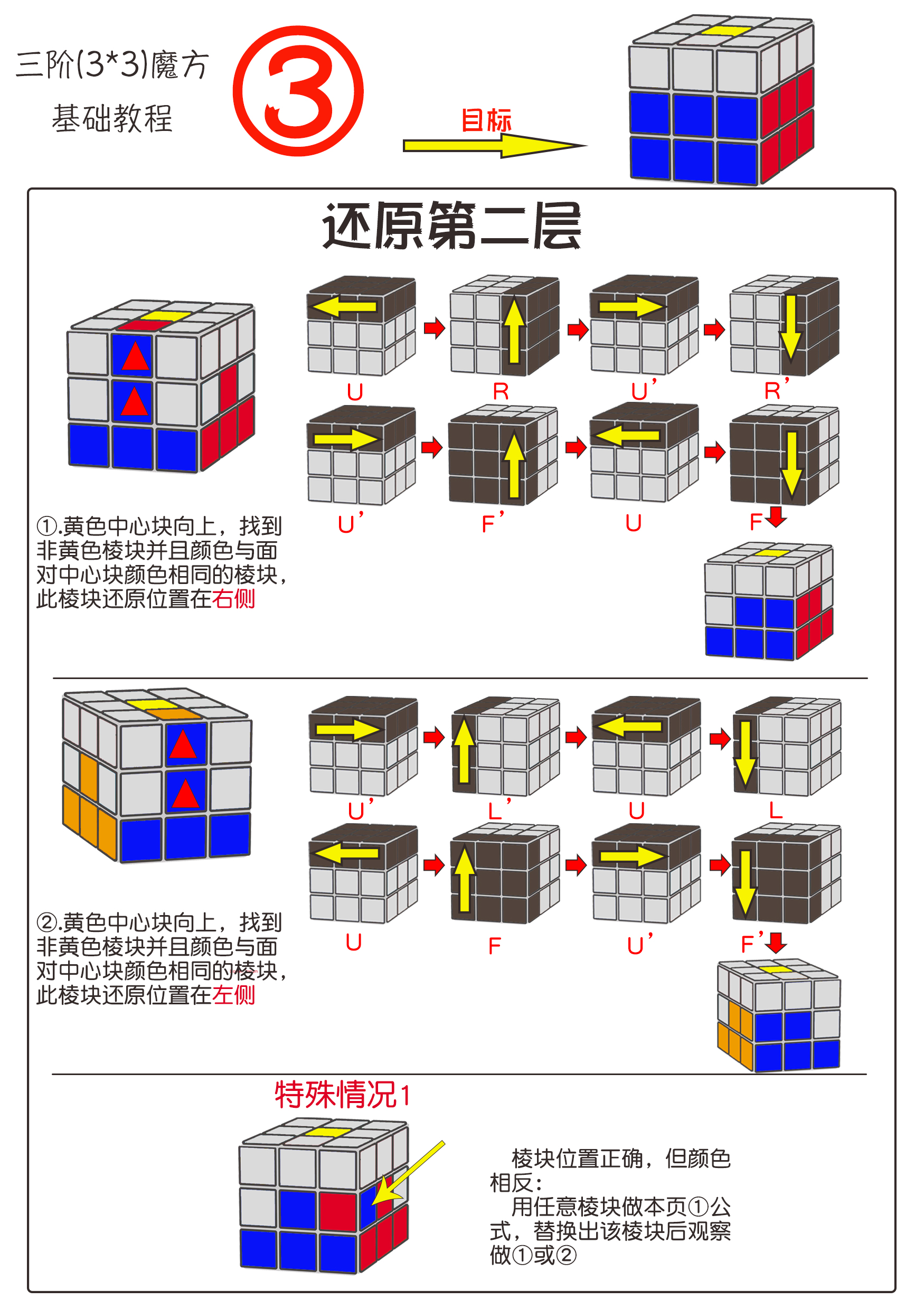 三阶(3*3)魔方
基础教程

③

目标

还原第二层

U R U' R'
U' F' U F

①.黄色中心块向上，找到非黄色棱块并且颜色与面对中心块颜色相同的棱块，此棱块还原位置在右侧

U' L' U L
U F U' F'

②.黄色中心块向上，找到非黄色棱块并且颜色与面对中心块颜色相同的棱块，此棱块还原位置在左侧

特殊情况1

棱块位置正确，但颜色相反：
用任意棱块做本页①公式，替换出该棱块后观察做①或②