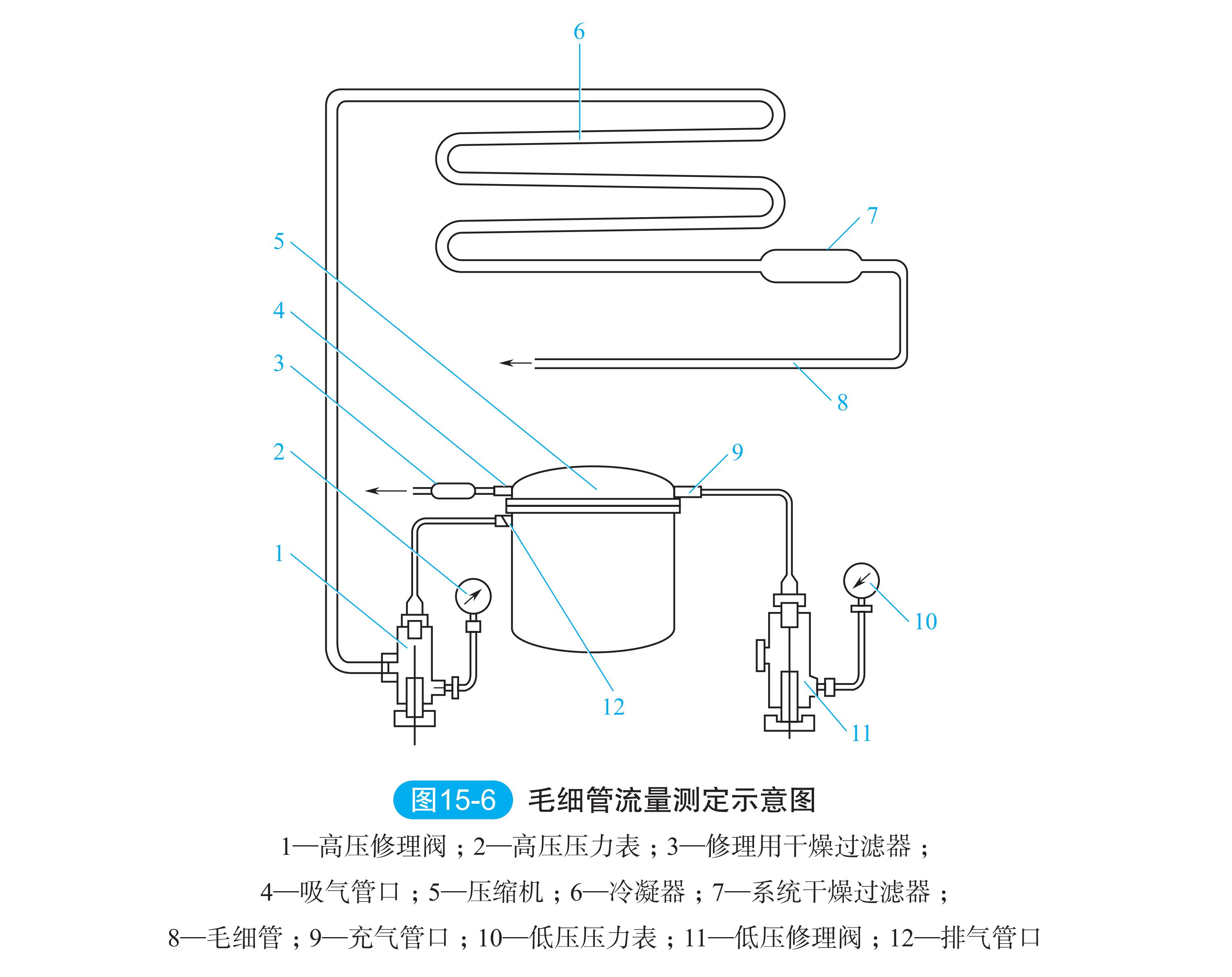 6

7

5

4

3

8

2

9

1

10

12

11

图15-6 毛细管流量测定示意图

1—高压修理阀；2—高压压力表；3—修理用干燥过滤器；
4—吸气管口；5—压缩机；6—冷凝器；7—系统干燥过滤器；
8—毛细管；9—充气管口；10—低压压力表；11—低压修理阀；12—排气管口