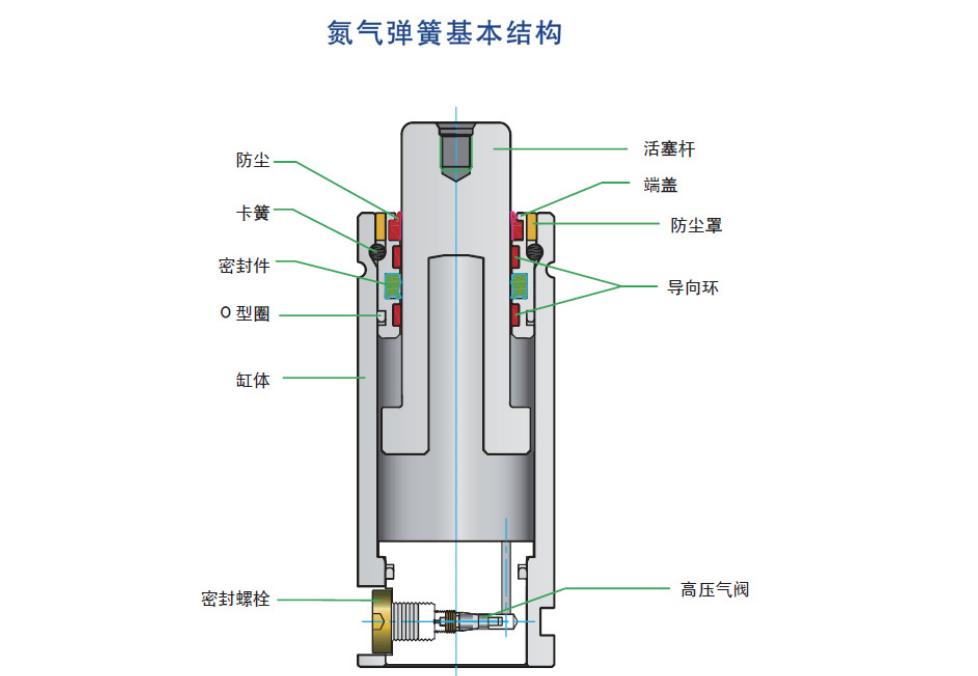 氮气弹簧基本结构

防尘

卡簧

密封件

O 型圈

缸体

密封螺栓

活塞杆

端盖

防尘罩

导向环

高压气阀