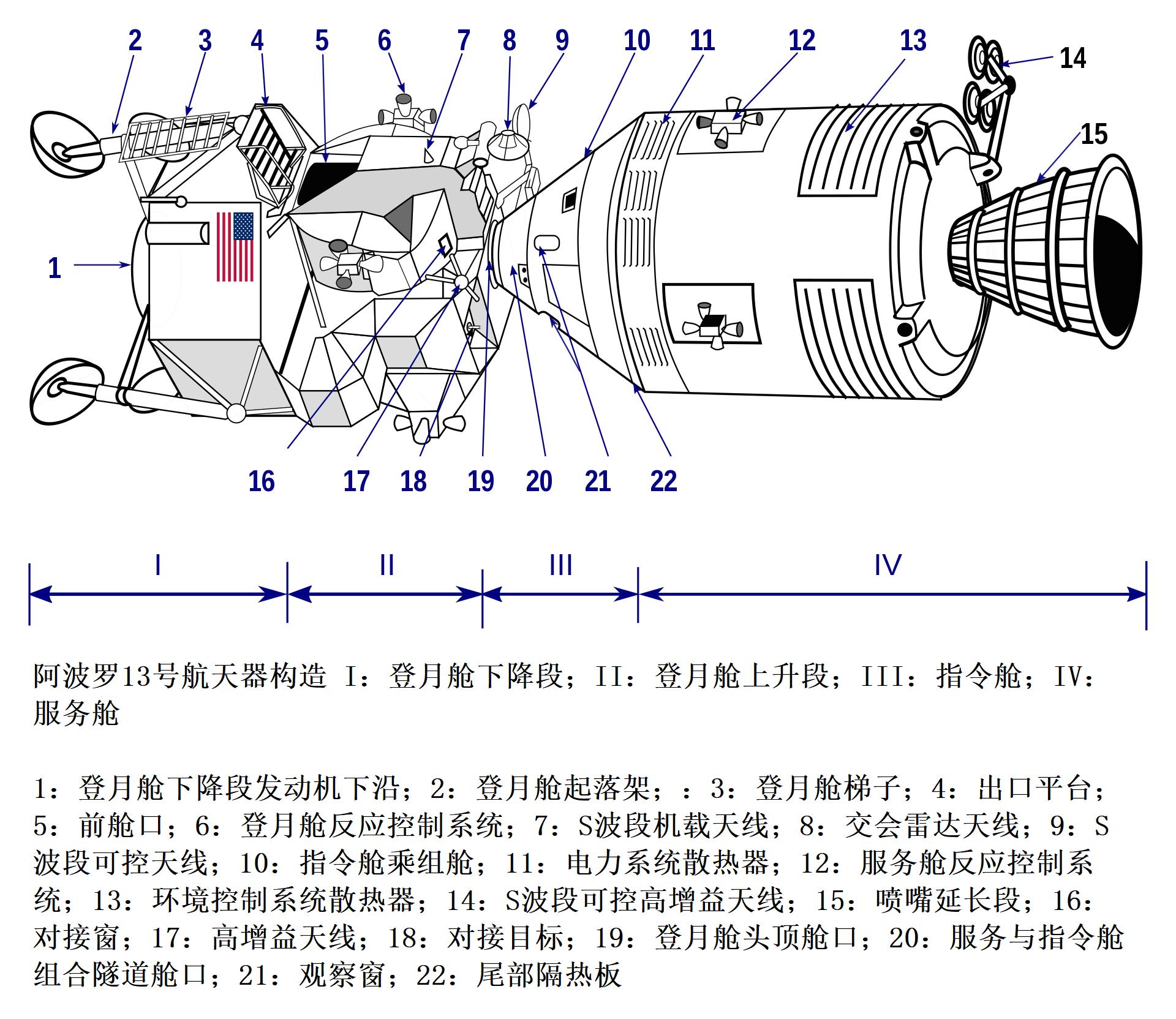 2 3 4 5 6 7 8 9 10 11 12 13 14 15

1

16 17 18 19 20 21 22

I II III IV

阿波罗13号航天器构造 I：登月舱下降段；II：登月舱上升段；III：指令舱；IV：服务舱

1：登月舱下降段发动机下沿；2：登月舱起落架；：3：登月舱梯子；4：出口平台；5：前舱口；6：登月舱反应控制系统；7：S波段机载天线；8：交会雷达天线；9：S波段可控天线；10：指令舱乘组舱；11：电力系统散热器；12：服务舱反应控制系统；13：环境控制系统散热器；14：S波段可控高增益天线；15：喷嘴延长段；16：对接窗；17：高增益天线；18：对接目标；19：登月舱头顶舱口；20：服务与指令舱组合隧道舱口；21：观察窗；22：尾部隔热板