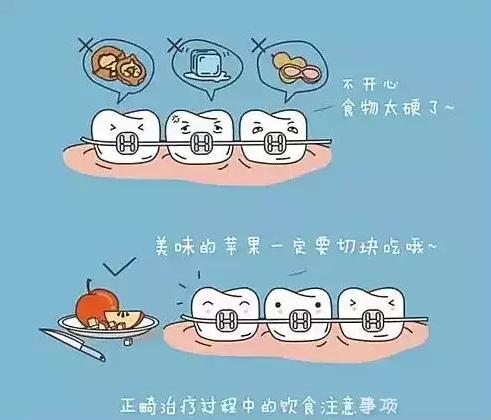 不开心
食物太硬了~

美味的苹果一定要切块吃哦~

正畸治疗过程中的饮食注意事项