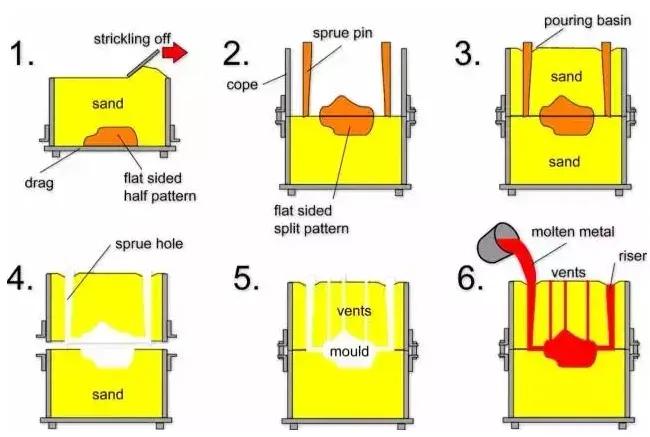 1.
strickling off
sand
drag
flat sided half pattern

2.
sprue pin
cope
flat sided split pattern

3.
pouring basin
sand
sand

4.
sprue hole
sand

5.
vents
mould

6.
molten metal
vents
riser