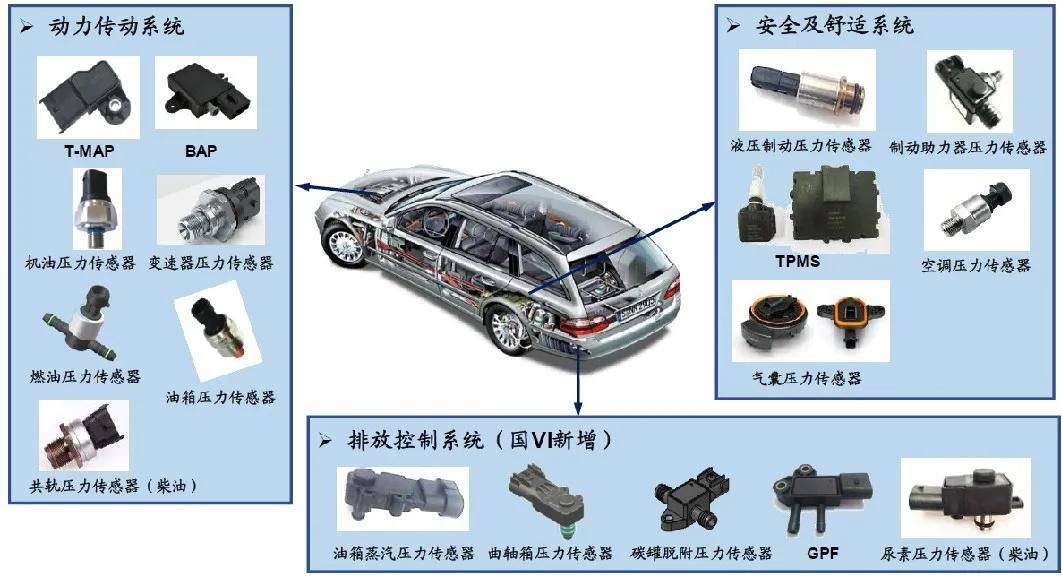 ➢ 动力传动系统

T-MAP

BAP

机油压力传感器

变速器压力传感器

燃油压力传感器

油箱压力传感器

共轨压力传感器（柴油）

➢ 安全及舒适系统

液压制动压力传感器

制动助力器压力传感器

TPMS

空调压力传感器

气囊压力传感器

➢ 排放控制系统（国VI新增）

油箱蒸汽压力传感器

曲轴箱压力传感器

碳罐脱附压力传感器

GPF

尿素压力传感器（柴油）