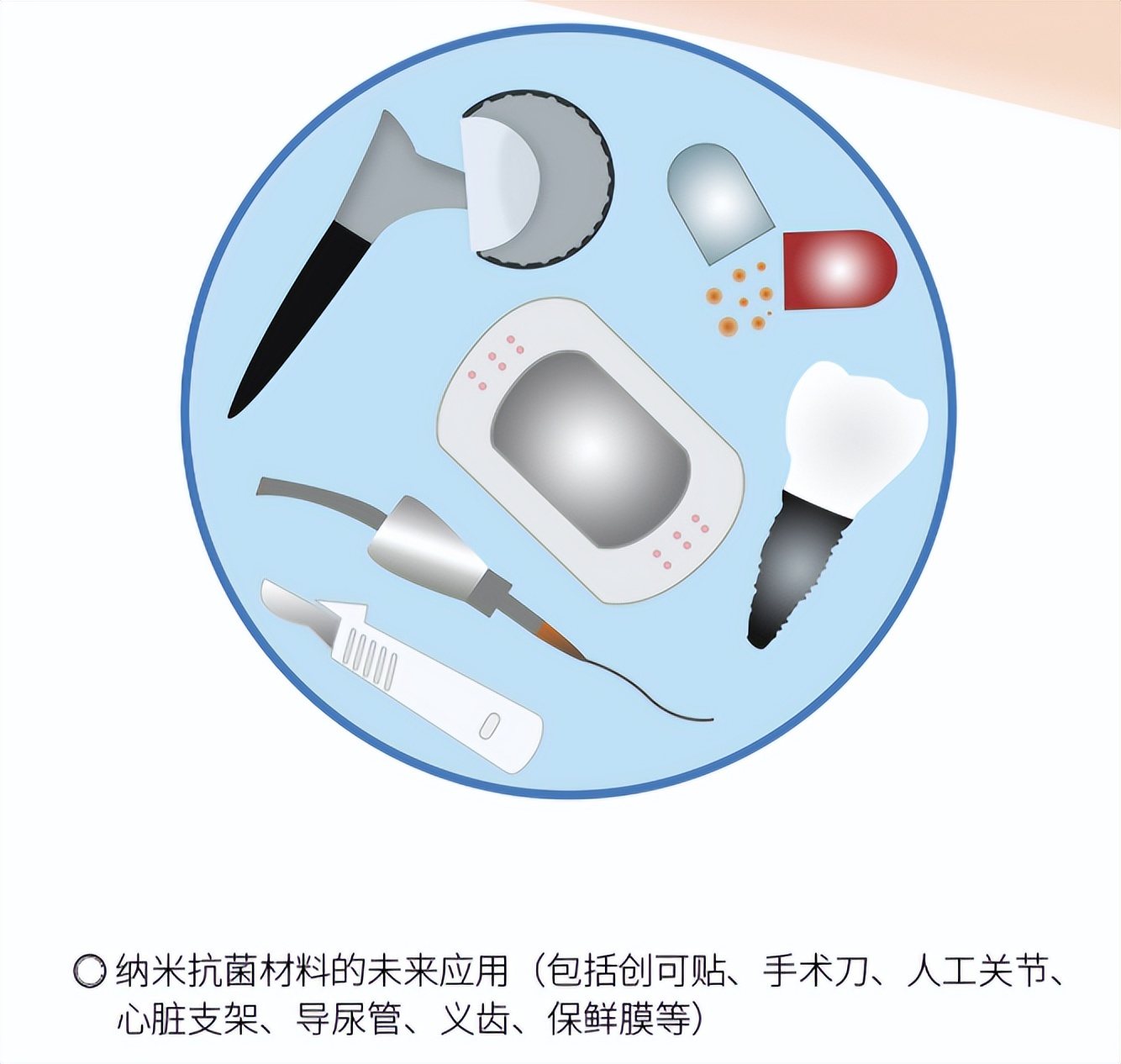 ○ 纳米抗菌材料的未来应用（包括创可贴、手术刀、人工关节、心脏支架、导尿管、义齿、保鲜膜等）