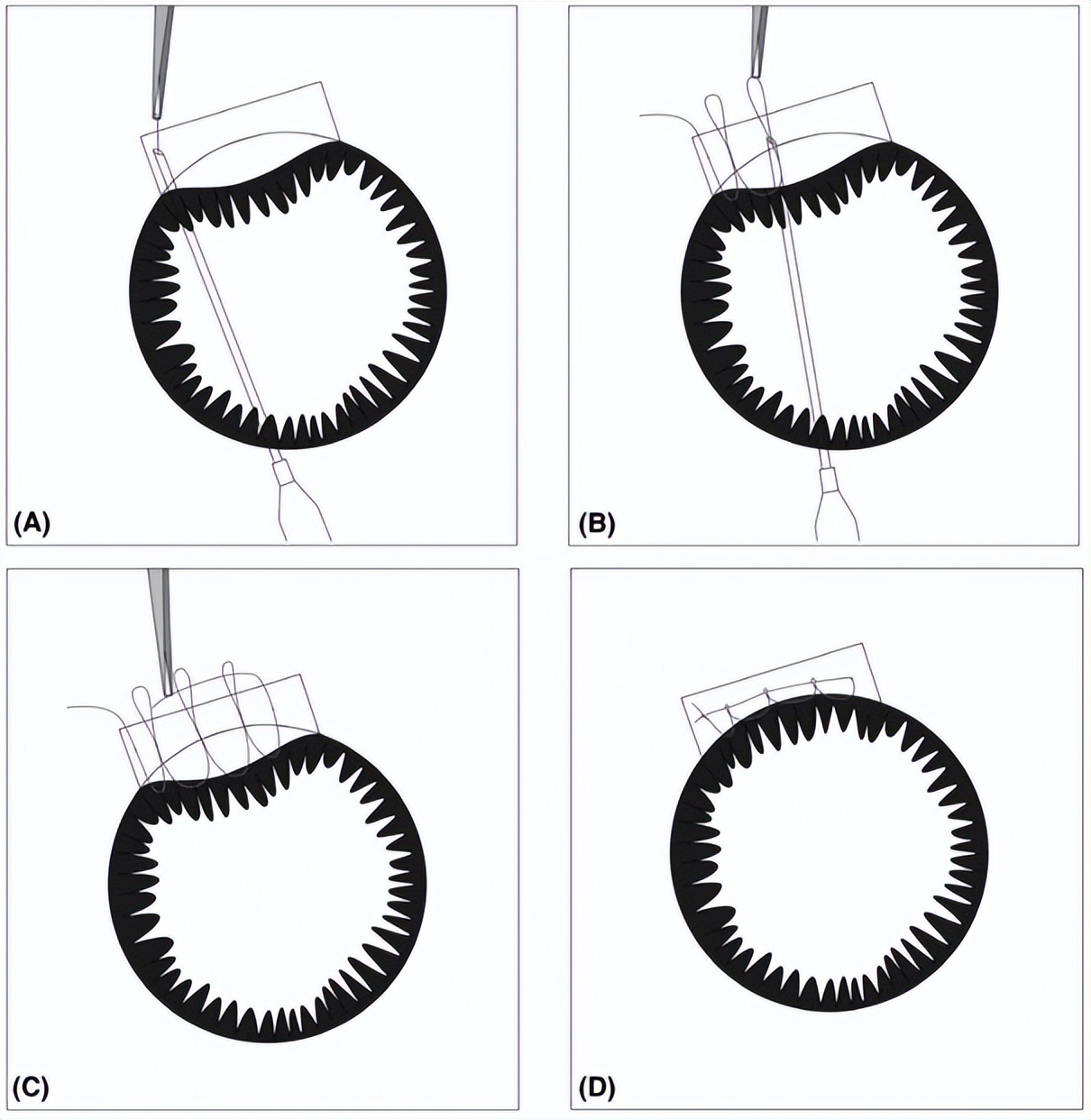 (A)

(B)

(C)

(D)