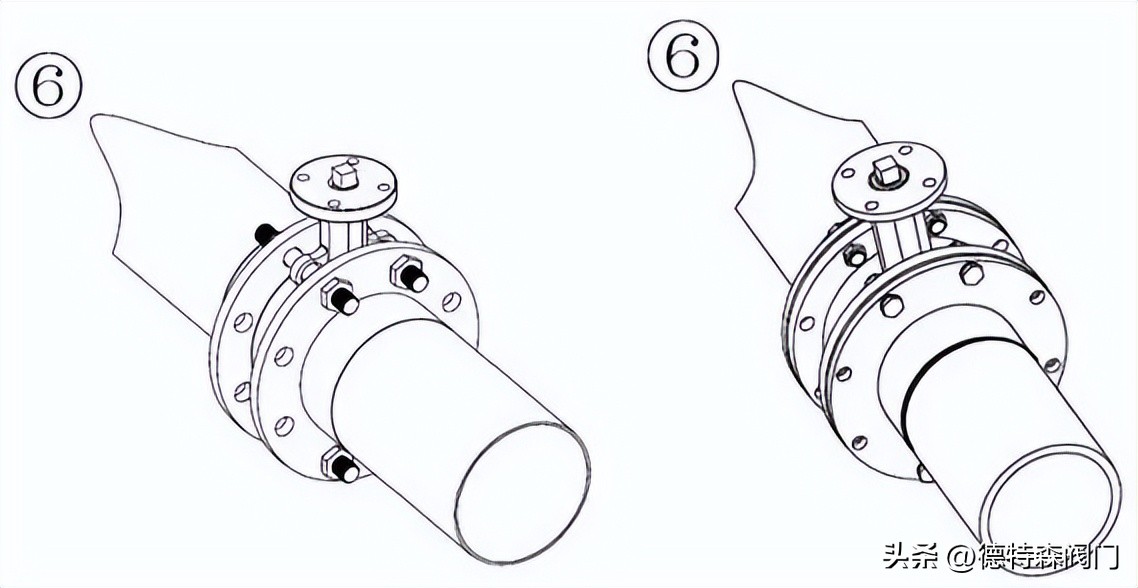 ⑥

⑥

头条 @德特森阀门