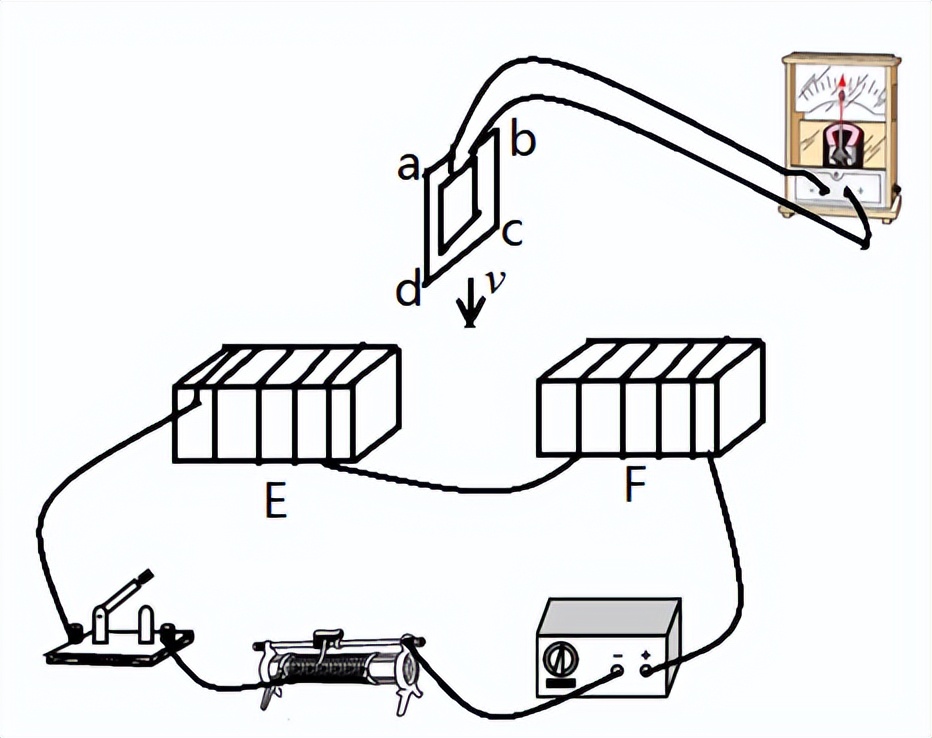 a
b
c
d
$v$
E
F
-
+
-
+